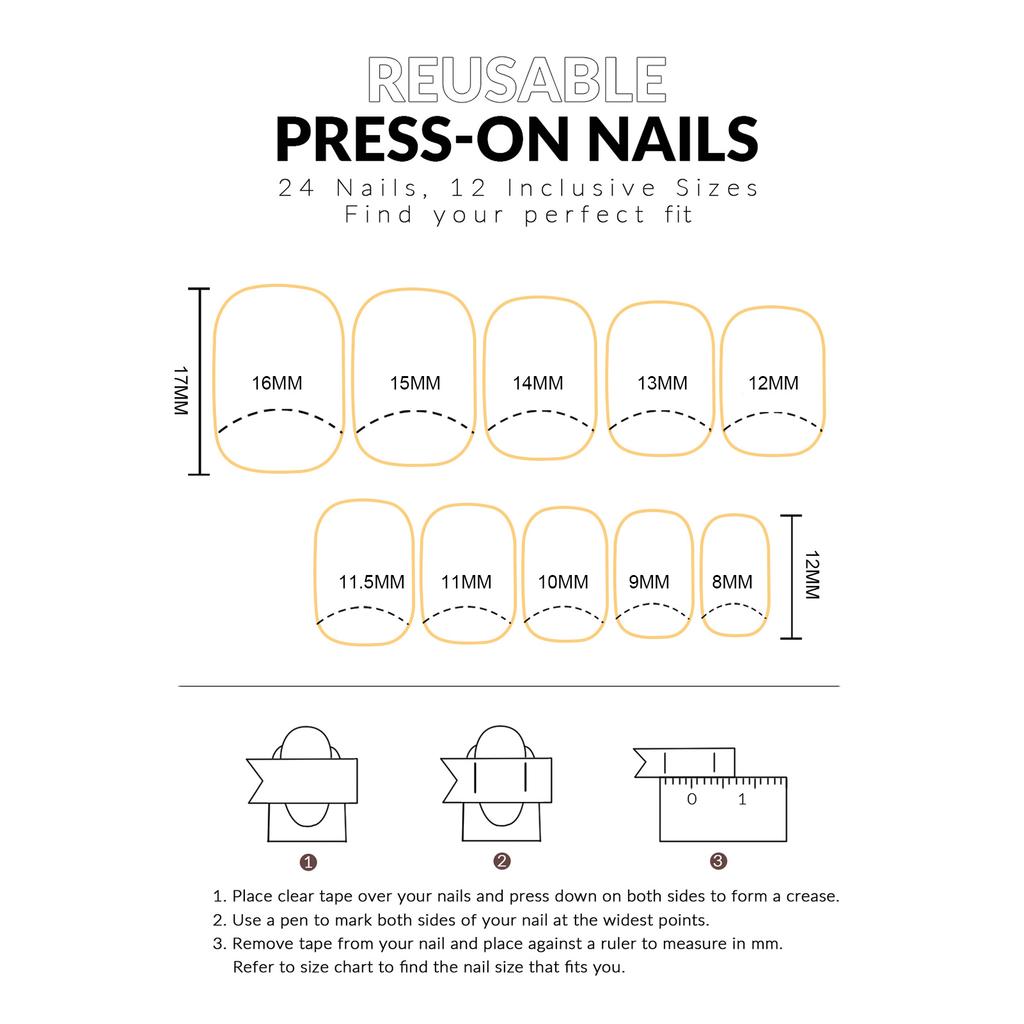 REUSABLE
PRESS-ON NAILS
24 Nails, 12 Inclusive Sizes
Find your perfect fit

17MM

16MM 15MM 14MM 13MM 12MM

11.5MM 11MM 10MM 9MM 8MM

12MM

0 1

1 2 3

1. Place clear tape over your nails and press down on both sides to form a crease.
2. Use a pen to mark both sides of your nail at the widest points.
3. Remove tape from your nail and place against a ruler to measure in mm. Refer to size chart to find the nail size that fits you.