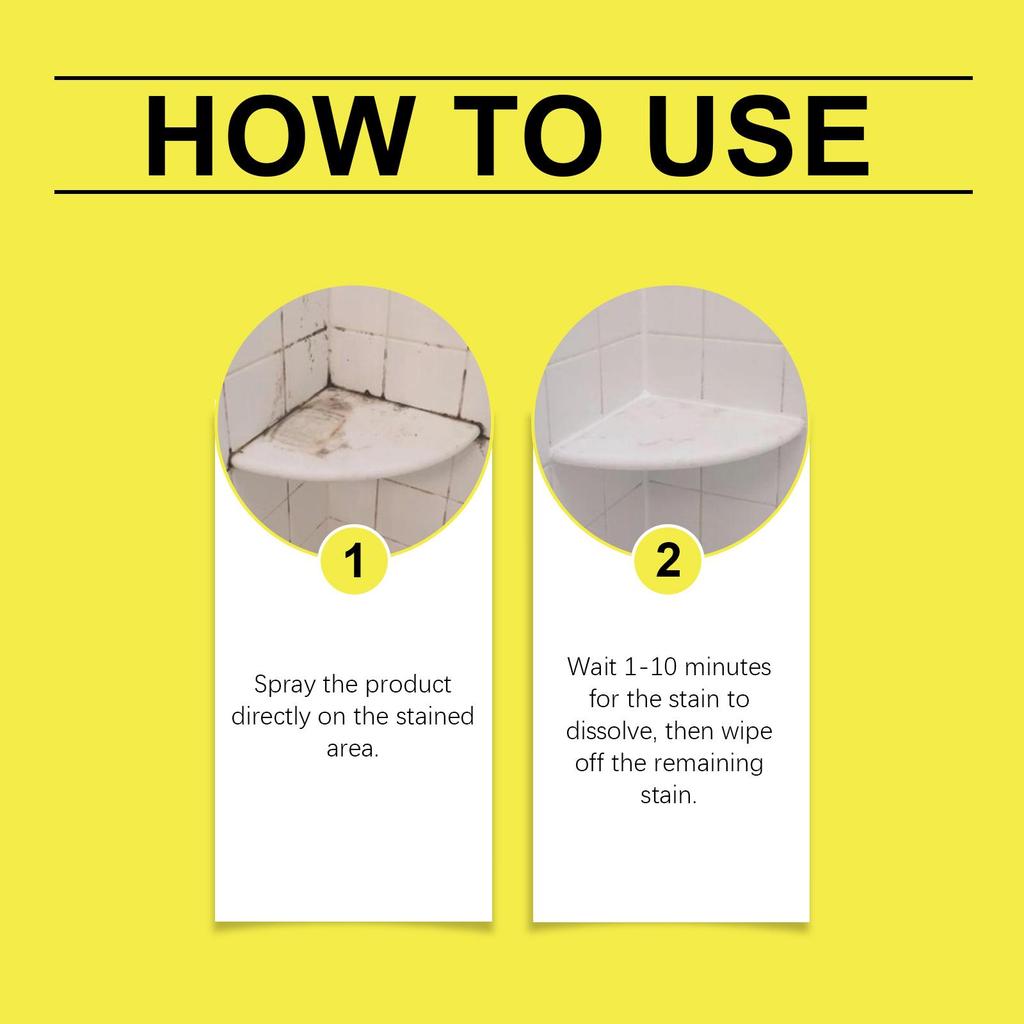 HOW TO USE

1

Spray the product directly on the stained area.

2

Wait 1-10 minutes for the stain to dissolve, then wipe off the remaining stain.