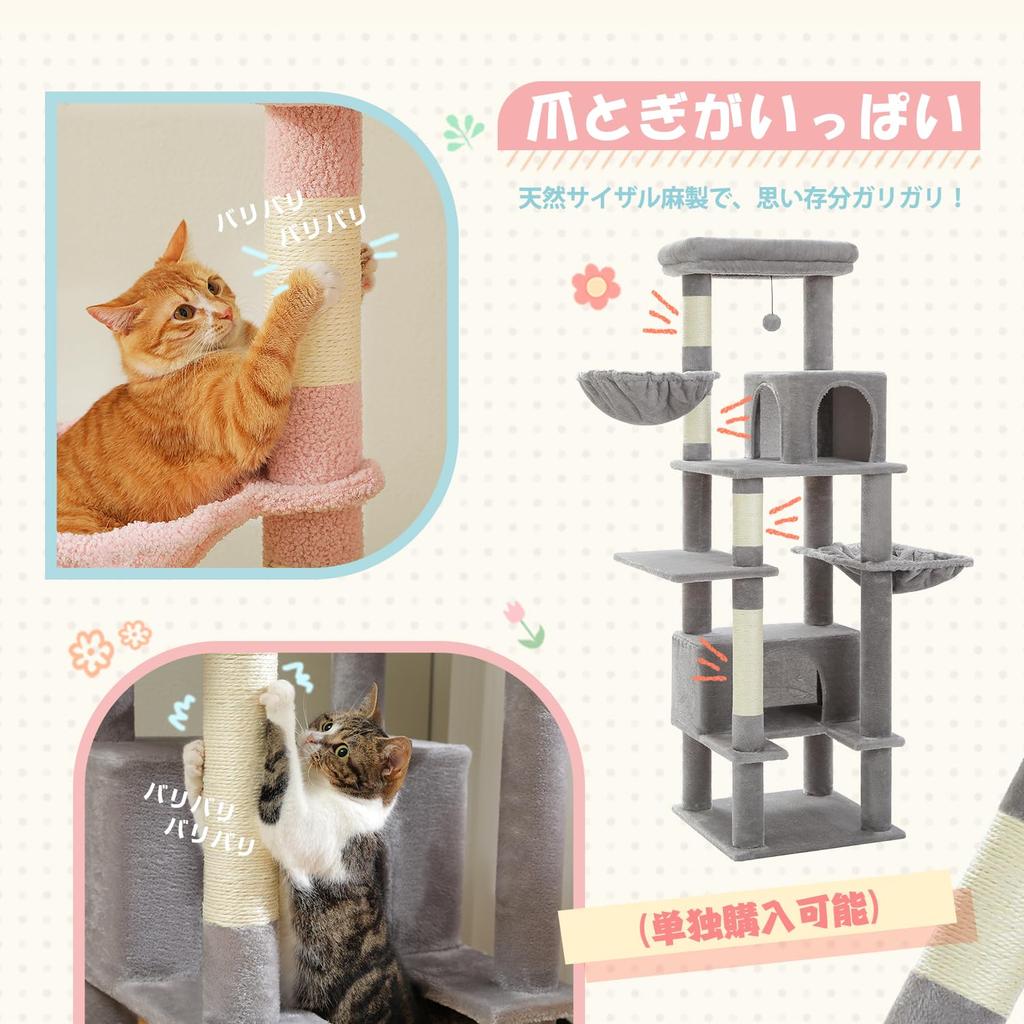 爪とぎがいっぱい

天然サイザル麻製で、思い存分ガリガリ！

バリバリ
バリバリ

バリバリ
バリバリ

(単独購入可能)