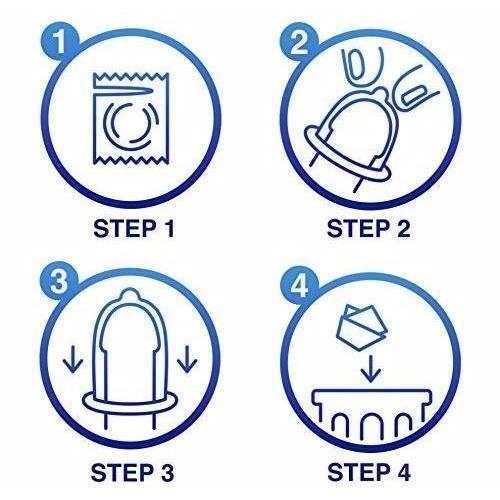 1

STEP 1

2

STEP 2

3

STEP 3

4

STEP 4