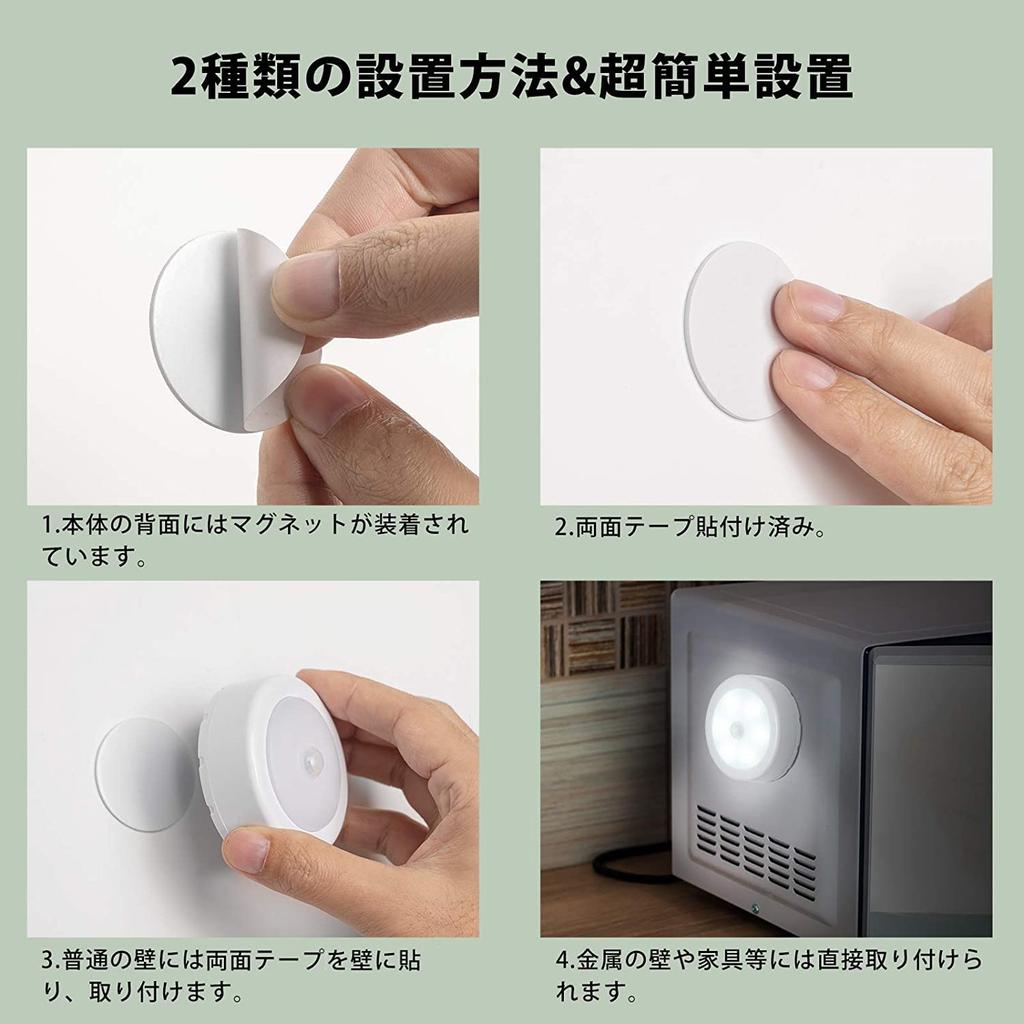 2種類の設置方法&超簡単設置

1.本体の背面にはマグネットが装着されています。

2.両面テープ貼付け済み。

3.普通の壁には両面テープを壁に貼り、取り付けます。

4.金属の壁や家具等には直接取り付けられます。