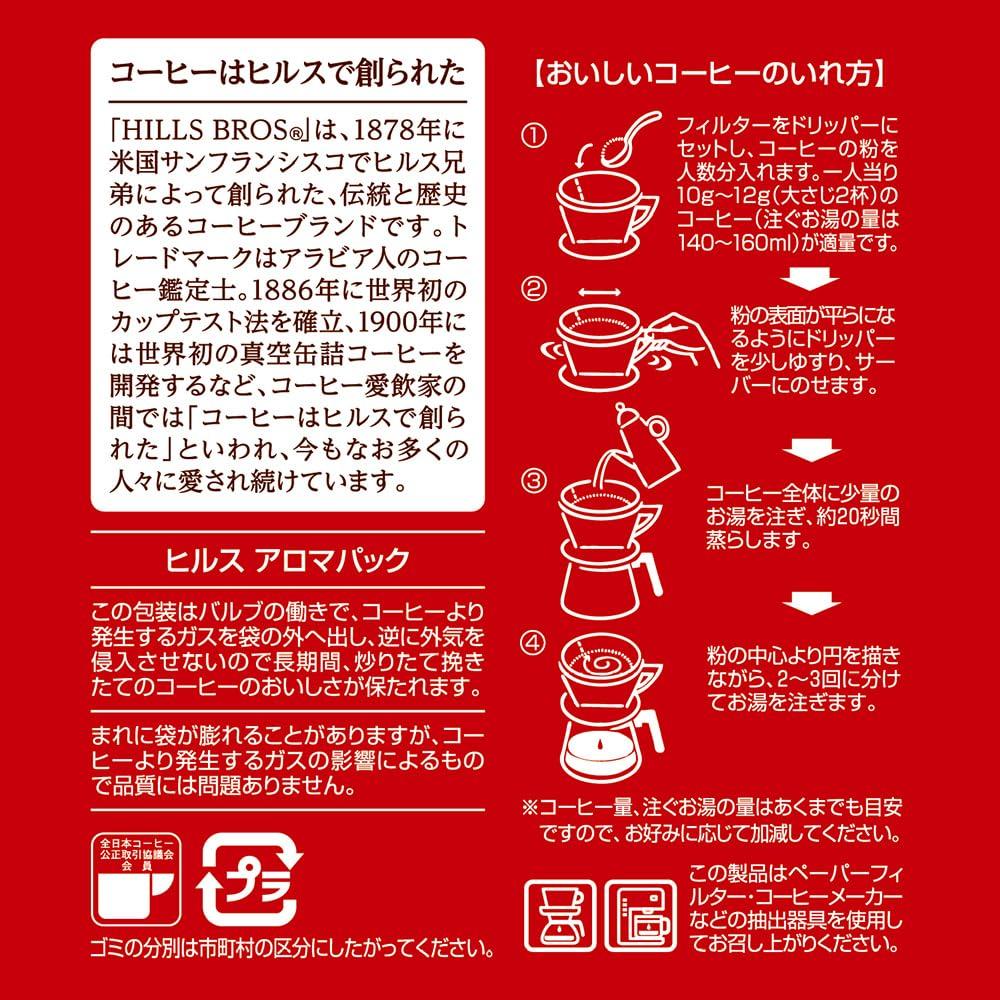 コーヒーはヒルスで創られた

「HILLS BROS®」は、1878年に米国サンフランシスコでヒルス兄弟によって創られた、伝統と歴史のあるコーヒーブランドです。トレードマークはアラビア人のコーヒー鑑定士。1886年に世界初のカップテスト法を確立、1900年には世界初の真空缶詰コーヒーを開発するなど、コーヒー愛飲家の間では「コーヒーはヒルスで創られた」といわれ、今もなお多くの人々に愛され続けています。

ヒルス アロマパック

この包装はバルブの働きで、コーヒーより発生するガスを袋の外へ出し、逆に外気を侵入させないので長期間、炒りたて挽きたてのコーヒーのおいしさが保たれます。

まれに袋が膨れることがありますが、コーヒーより発生するガスの影響によるもので品質には問題ありません。

全日本コーヒー公正取引協議会 会員

プラ

ゴミの分別は市町村の区分にしたがってください。

【おいしいコーヒーのいれ方】

① フィルターをドリッパーにセットし、コーヒーの粉を人数分入れます。一人当り10g～12g(大さじ2杯)のコーヒー(注ぐお湯の量は140～160ml)が適量です。

② 粉の表面が平らになるようにドリッパーを少しゆすり、サーバーにのせます。

③ コーヒー全体に少量のお湯を注ぎ、約20秒間蒸らします。

④ 粉の中心より円を描きながら、2～3回に分けてお湯を注ぎます。

※コーヒー量、注ぐお湯の量はあくまでも目安ですので、お好みに応じて加減してください。

この製品はペーパーフィルター・コーヒーメーカーなどの抽出器具を使用してお召し上がりください。