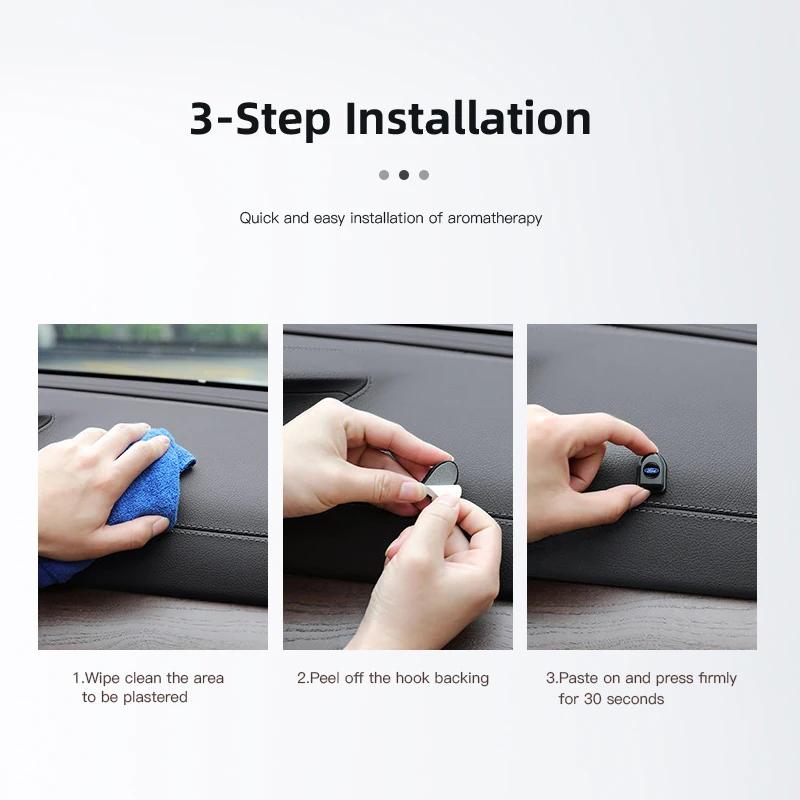 3-Step Installation

Quick and easy installation of aromatherapy

1.Wipe clean the area to be plastered

2.Peel off the hook backing

3.Paste on and press firmly for 30 seconds