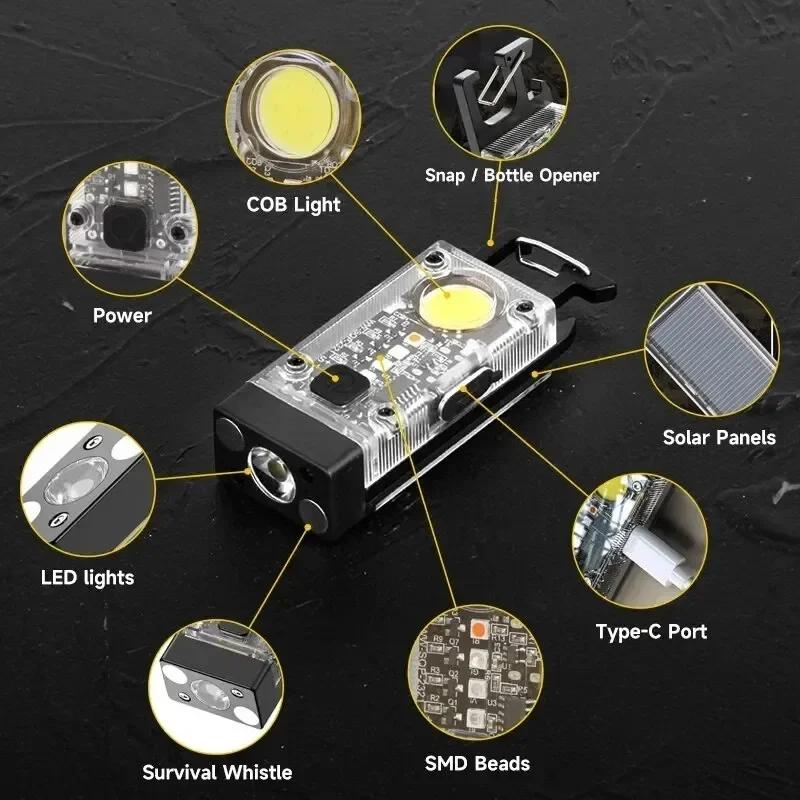 COB Light

Snap / Bottle Opener

Power

Solar Panels

LED lights

Type-C Port

Survival Whistle

SMD Beads