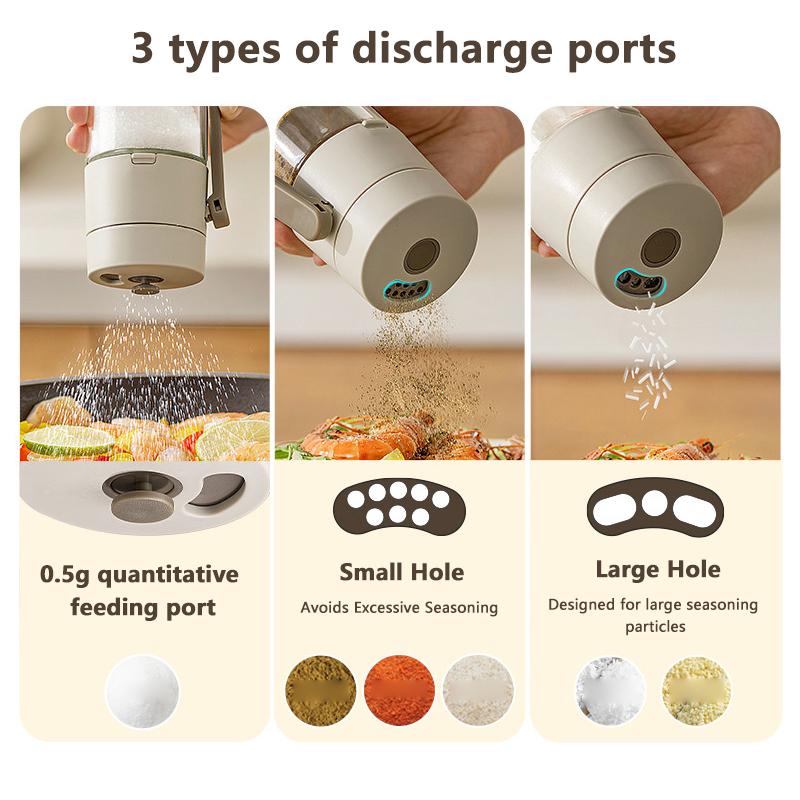 3 types of discharge ports

0.5g quantitative feeding port

Small Hole

Avoids Excessive Seasoning

Large Hole

Designed for large seasoning particles