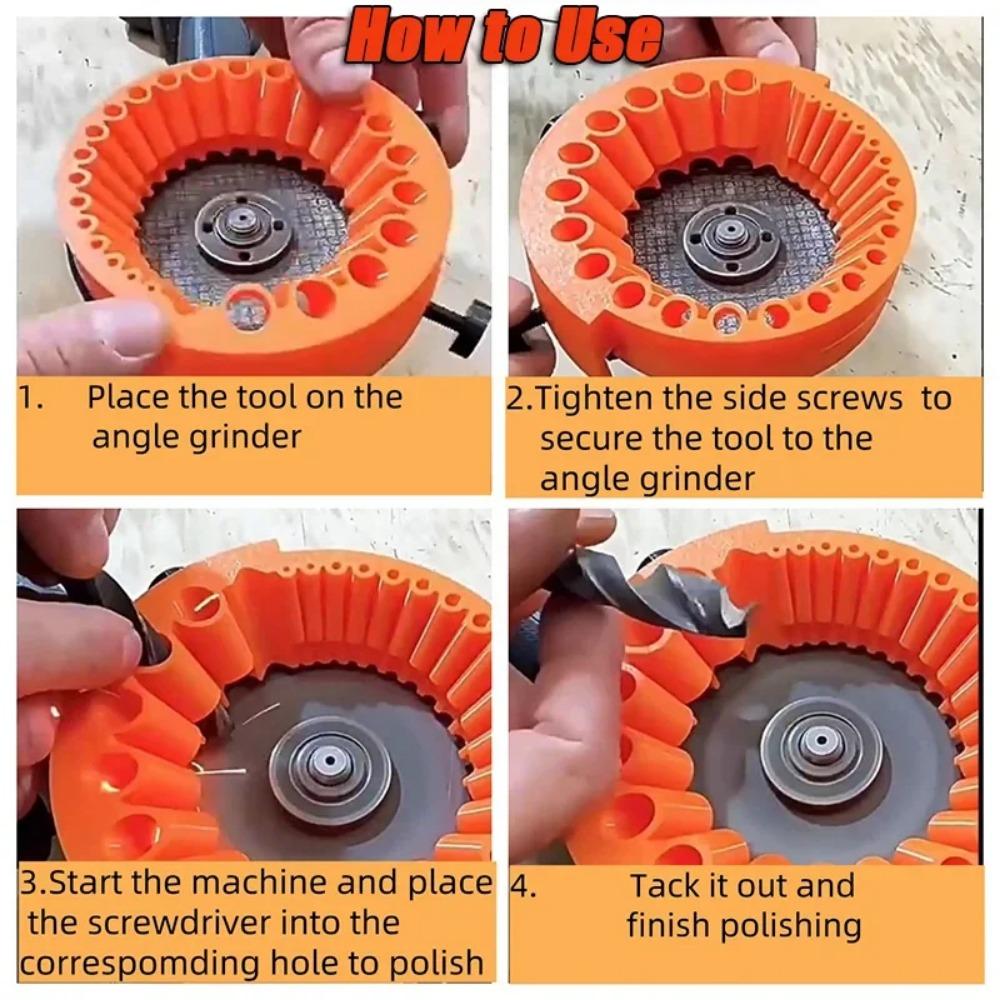 How to Use

1. Place the tool on the angle grinder

2.Tighten the side screws to secure the tool to the angle grinder

3.Start the machine and place the screwdriver into the correspomding hole to polish

4. Tack it out and finish polishing