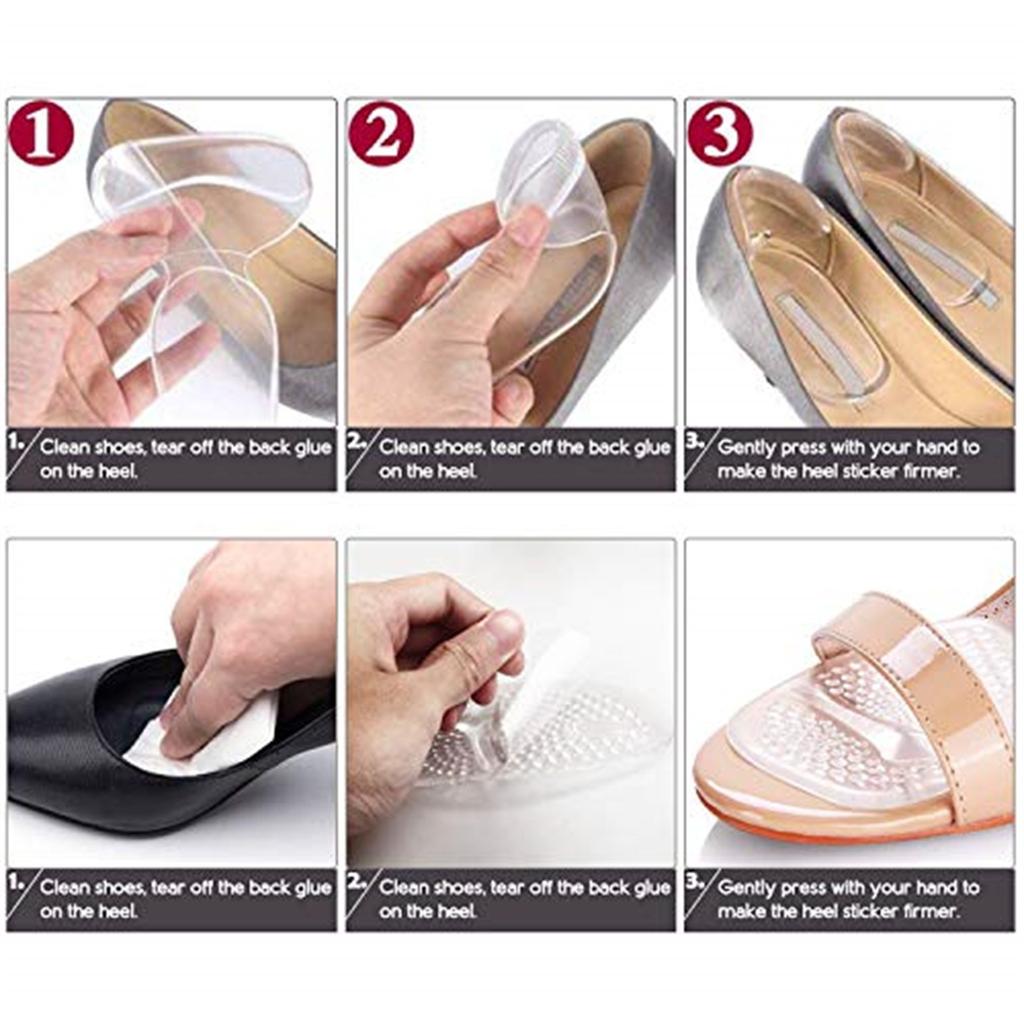 1

2

3

1. Clean shoes, tear off the back glue on the heel.

2. Clean shoes, tear off the back glue on the heel.

3. Gently press with your hand to make the heel sticker firmer.

1. Clean shoes, tear off the back glue on the heel.

2. Clean shoes, tear off the back glue on the heel.

3. Gently press with your hand to make the heel sticker firmer.