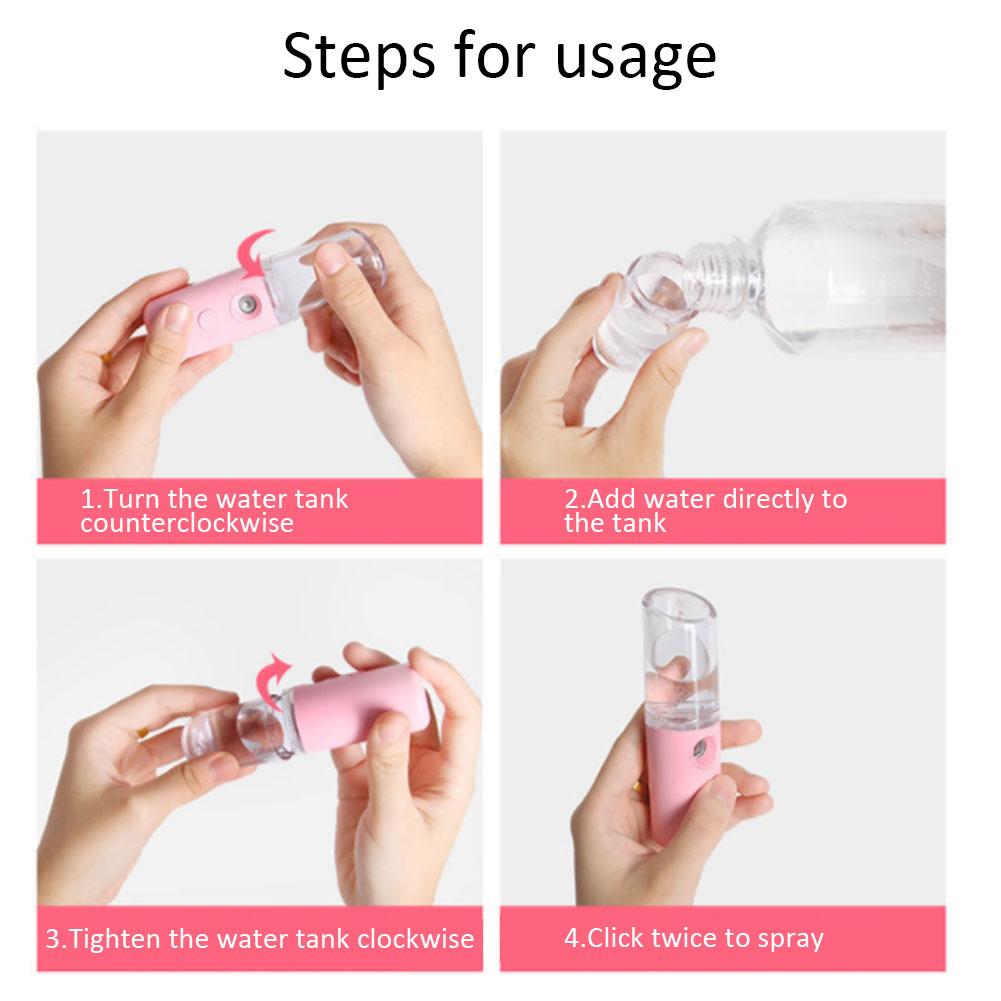 Steps for usage

1.Turn the water tank counterclockwise

2.Add water directly to the tank

3.Tighten the water tank clockwise

4.Click twice to spray