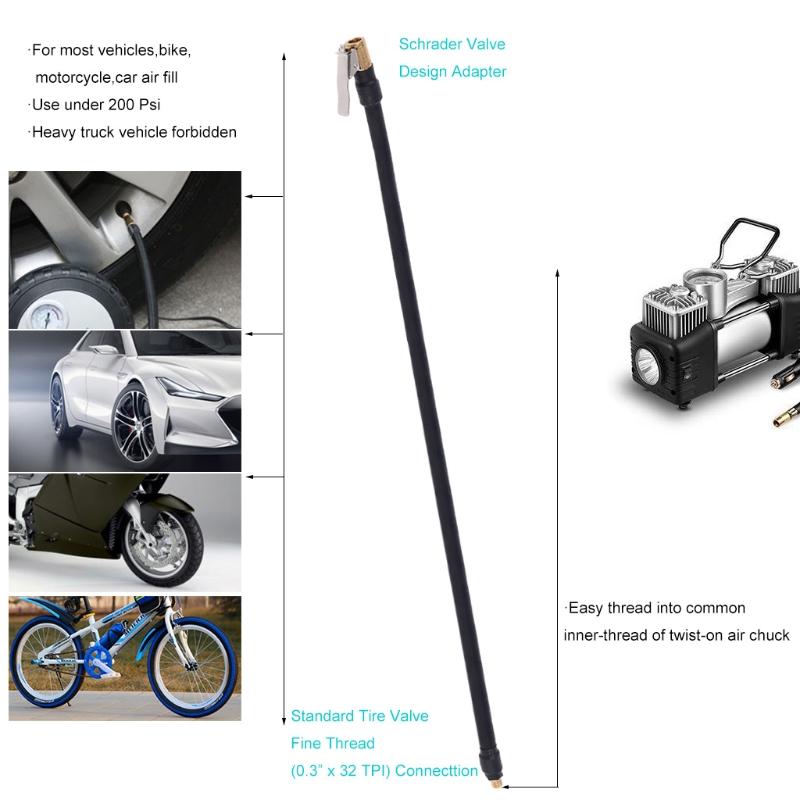 ·For most vehicles,bike, motorcycle,car air fill
·Use under 200 Psi
·Heavy truck vehicle forbidden

Schrader Valve Design Adapter

·Easy thread into common inner-thread of twist-on air chuck

Standard Tire Valve Fine Thread (0.3" x 32 TPI) Connecttion