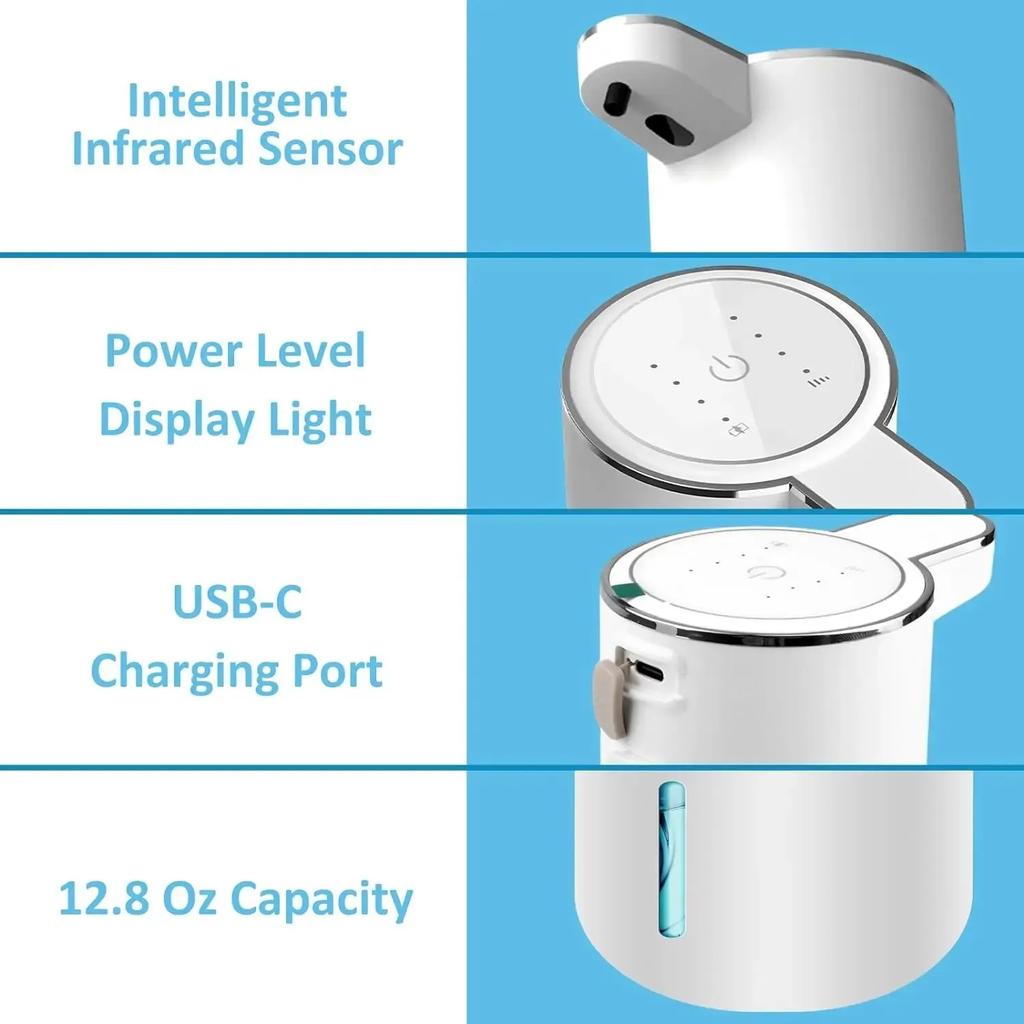 Intelligent Infrared Sensor

Power Level Display Light

USB-C Charging Port

12.8 Oz Capacity