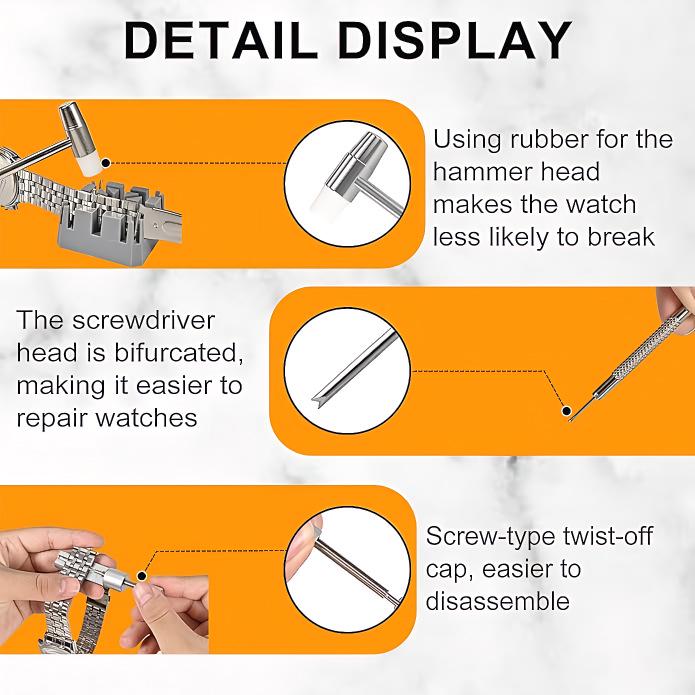 DETAIL DISPLAY

Using rubber for the hammer head makes the watch less likely to break

The screwdriver head is bifurcated, making it easier to repair watches

Screw-type twist-off cap, easier to disassemble