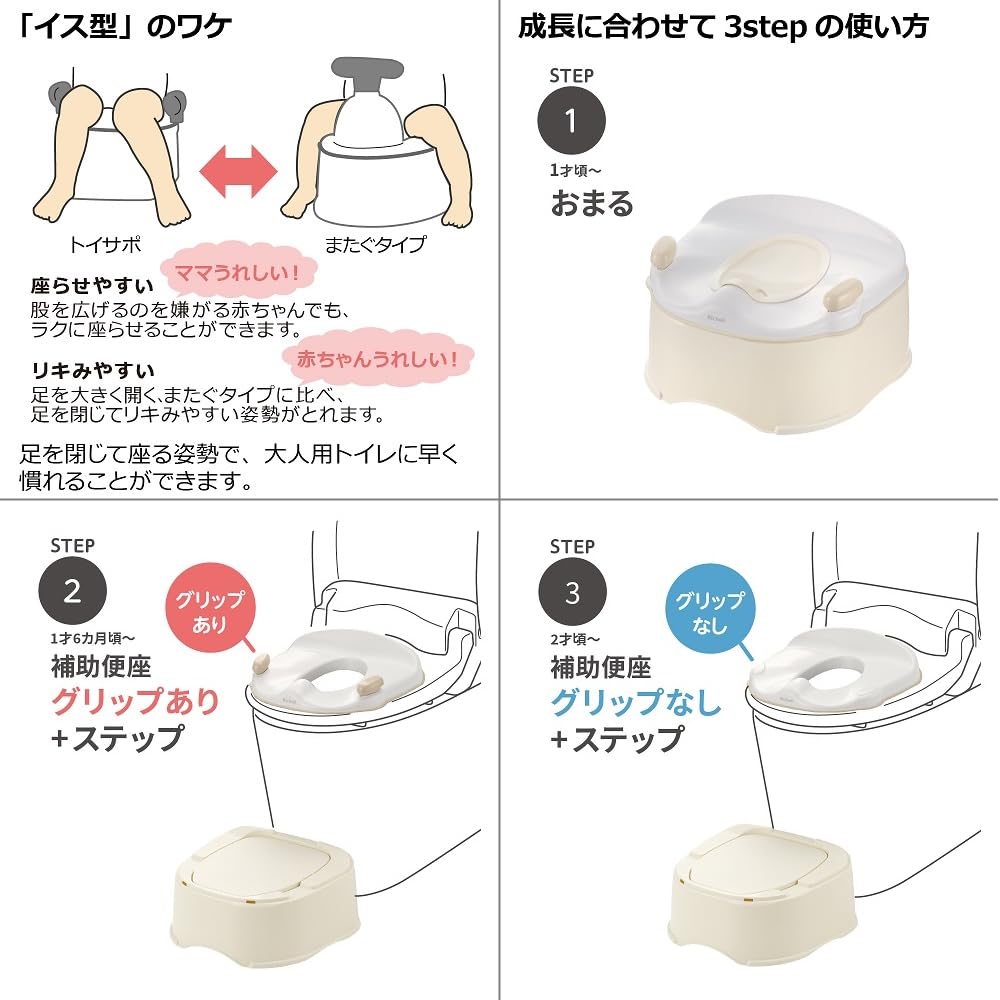 「イス型」のワケ

トイサポ

またぐタイプ

ママうれしい!

座らせやすい
股を広げるのを嫌がる赤ちゃんでも、ラクに座らせることができます。

赤ちゃんうれしい!

リキみやすい
足を大きく開く、またぐタイプに比べ、足を閉じてリキみやすい姿勢がとれます。

足を閉じて座る姿勢で、大人用トイレに早く慣れることができます。

成長に合わせて 3step の使い方

STEP
1
1才頃～
おまる

STEP
2
1才6カ月頃～
補助便座
グリップあり
+ステップ

グリップあり

STEP
3
2才頃～
補助便座
グリップなし
+ステップ

グリップなし