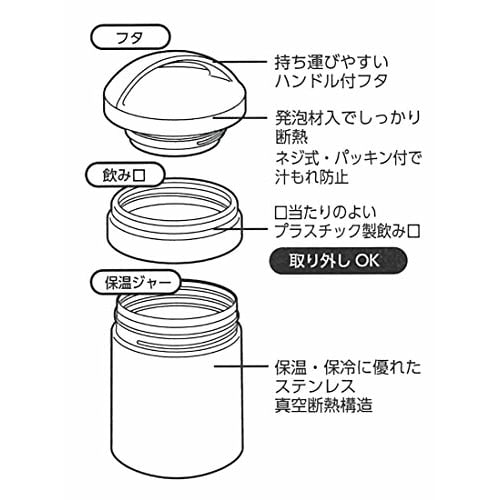 フタ

持ち運びやすい
ハンドル付フタ

発泡材入でしっかり
断熱

ネジ式・パッキン付で
汁もれ防止

飲み口

口当たりのよい
プラスチック製飲み口

取り外し OK

保温ジャー

保温・保冷に優れた
ステンレス
真空断熱構造