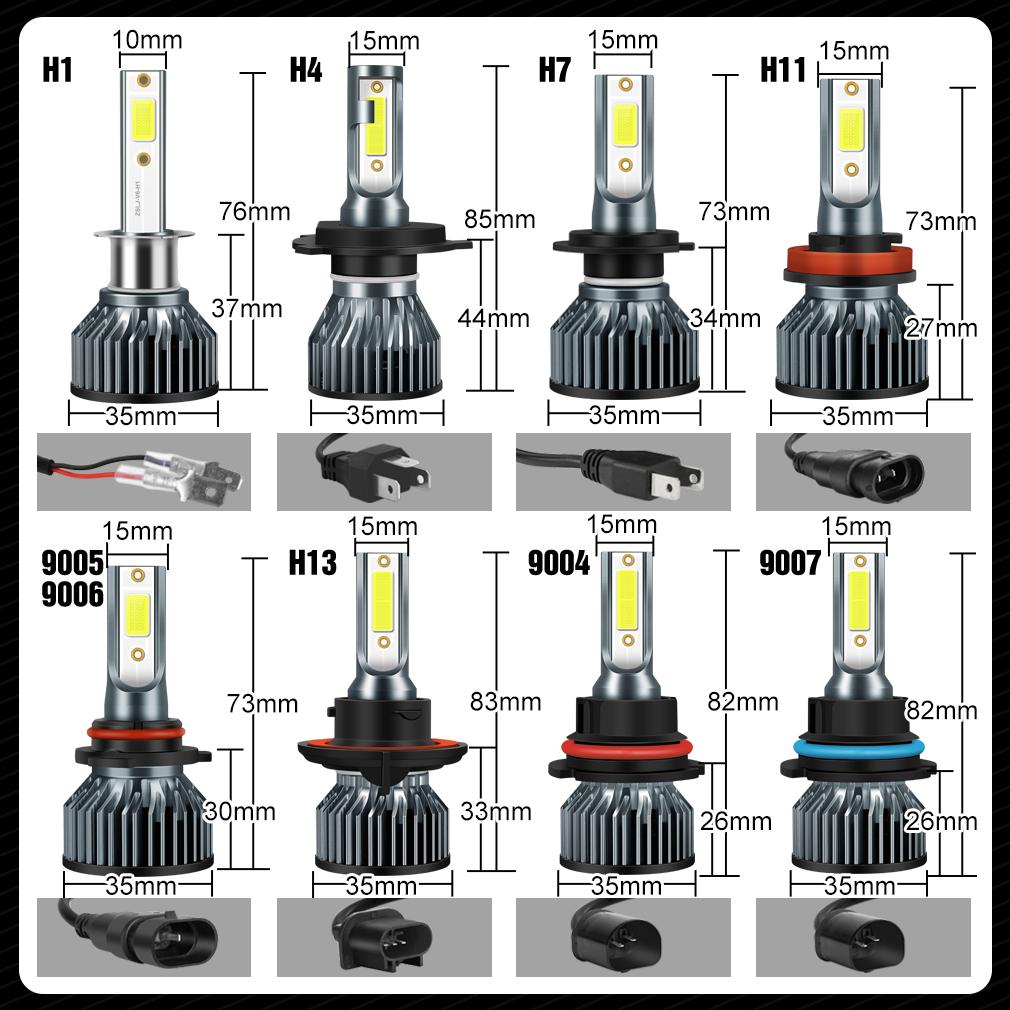 H1
10mm
76mm
37mm
35mm

H4
15mm
85mm
44mm
35mm

H7
15mm
73mm
34mm
35mm

H11
15mm
73mm
27mm
35mm

9005
9006
15mm
73mm
30mm
35mm

H13
15mm
83mm
33mm
35mm

9004
15mm
82mm
26mm
35mm

9007
15mm
82mm
26mm
35mm