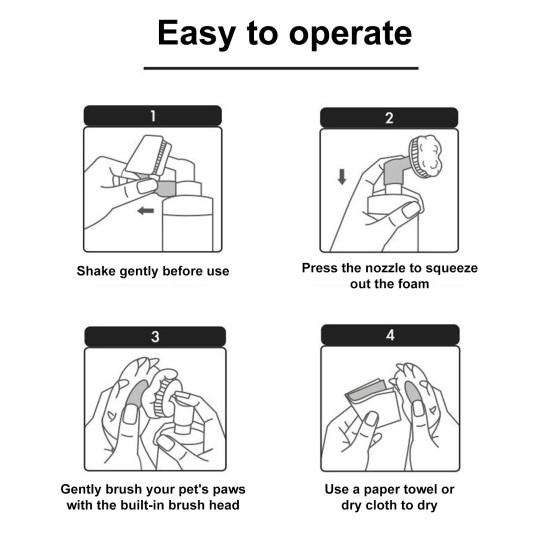 Easy to operate

1

Shake gently before use

2

Press the nozzle to squeeze out the foam

3

Gently brush your pet's paws with the built-in brush head

4

Use a paper towel or dry cloth to dry