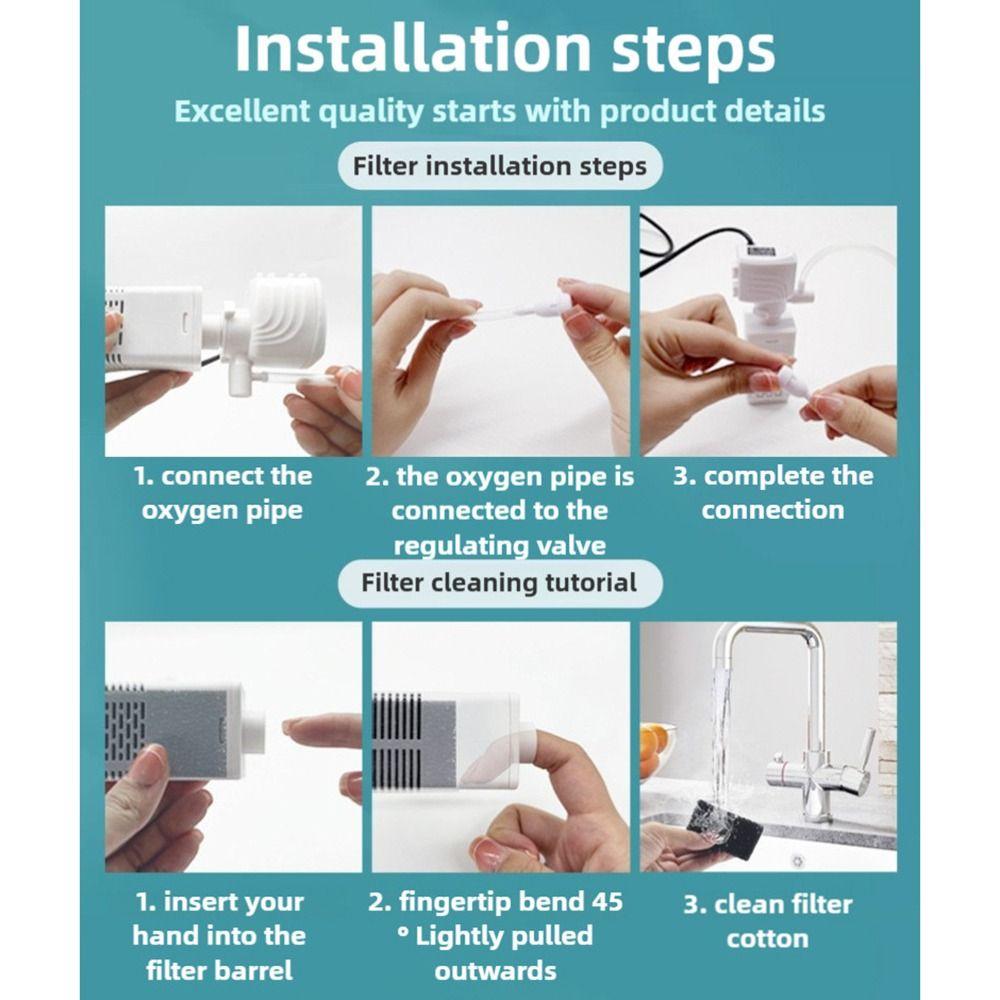 Installation steps

Excellent quality starts with product details

Filter installation steps

1. connect the oxygen pipe

2. the oxygen pipe is connected to the regulating valve

3. complete the connection

Filter cleaning tutorial

1. insert your hand into the filter barrel

2. fingertip bend 45 ° Lightly pulled outwards

3. clean filter cotton