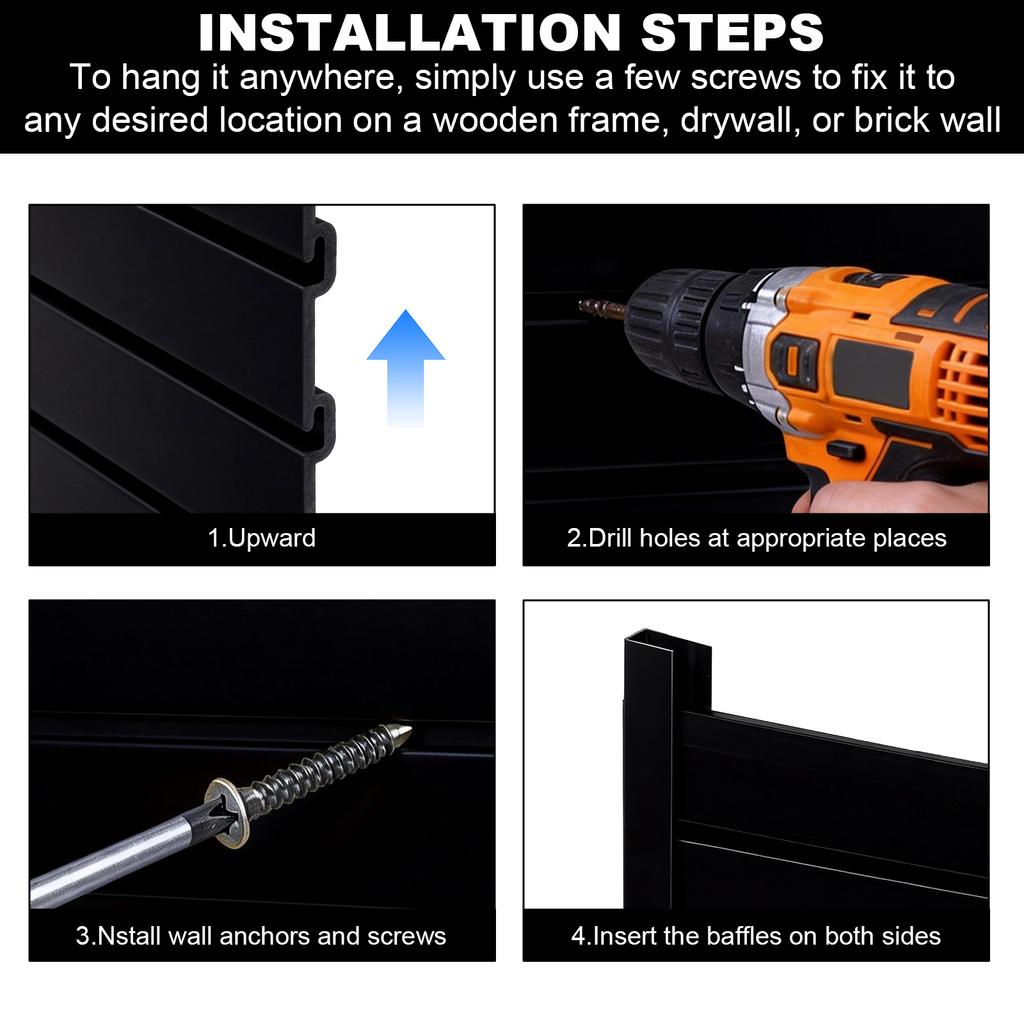 INSTALLATION STEPS
To hang it anywhere, simply use a few screws to fix it to any desired location on a wooden frame, drywall, or brick wall

1.Upward

2.Drill holes at appropriate places

3.Nstall wall anchors and screws

4.Insert the baffles on both sides