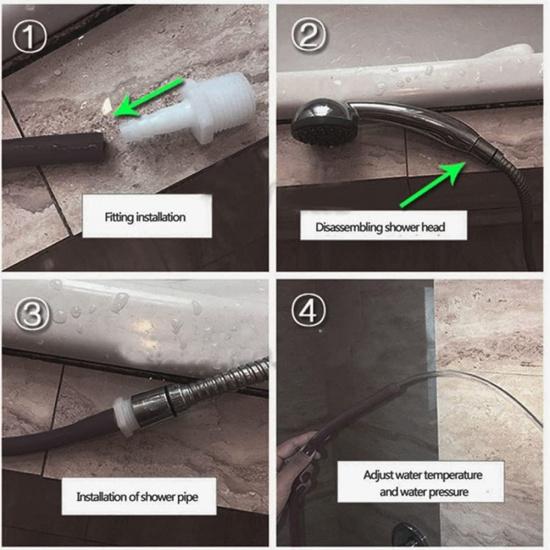 ①

Fitting installation

②

Disassembling shower head

③

Installation of shower pipe

④

Adjust water temperature and water pressure