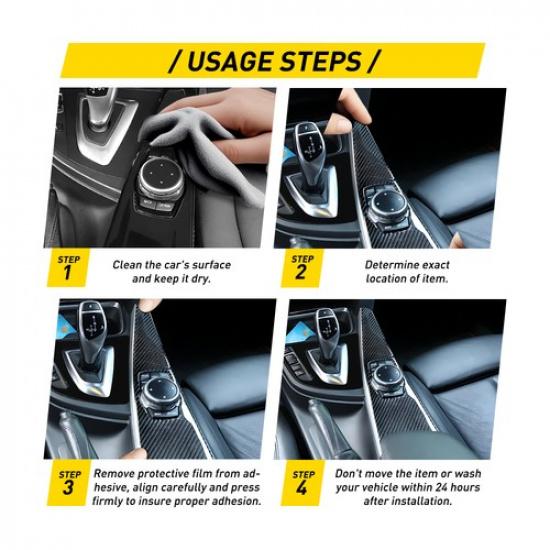 / USAGE STEPS /

STEP 1

Clean the car's surface and keep it dry.

STEP 2

Determine exact location of item.

STEP 3

Remove protective film from adhesive, align carefully and press firmly to insure proper adhesion.

STEP 4

Don't move the item or wash your vehicle within 24 hours after installation.