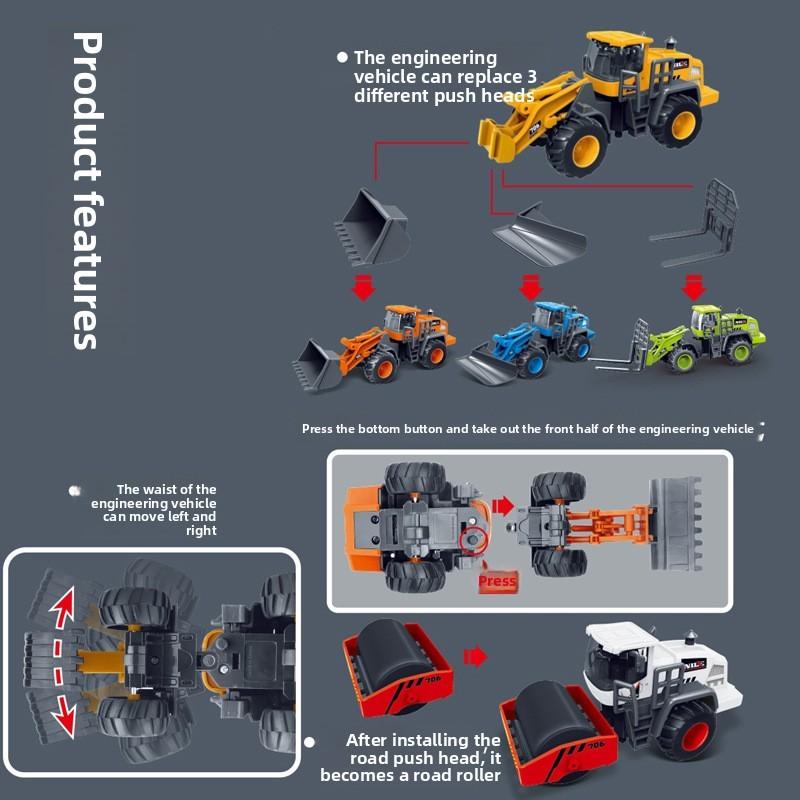 Product features

The engineering vehicle can replace 3 different push heads

Press the bottom button and take out the front half of the engineering vehicle

The waist of the engineering vehicle can move left and right

Press

After installing the road push head, it becomes a road roller