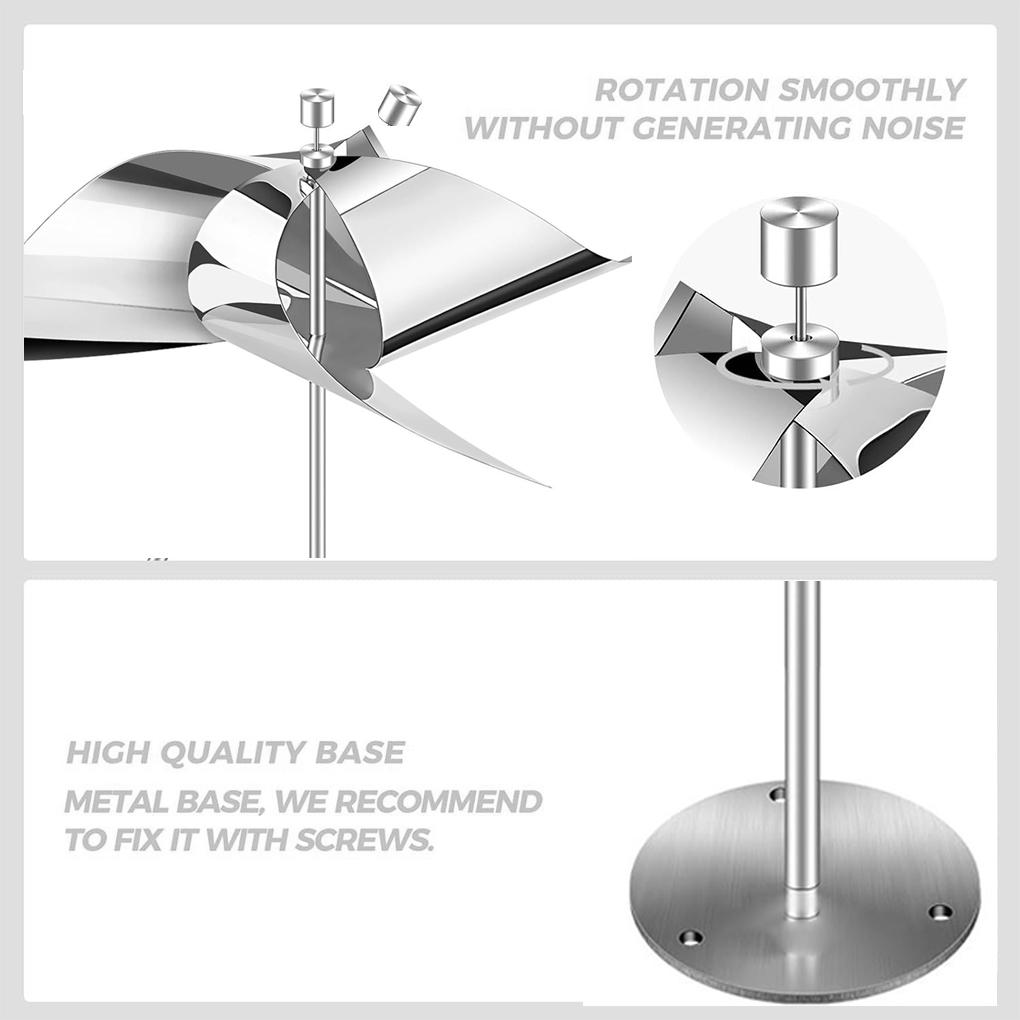 ROTATION SMOOTHLY
WITHOUT GENERATING NOISE

HIGH QUALITY BASE

METAL BASE, WE RECOMMEND
TO FIX IT WITH SCREWS.