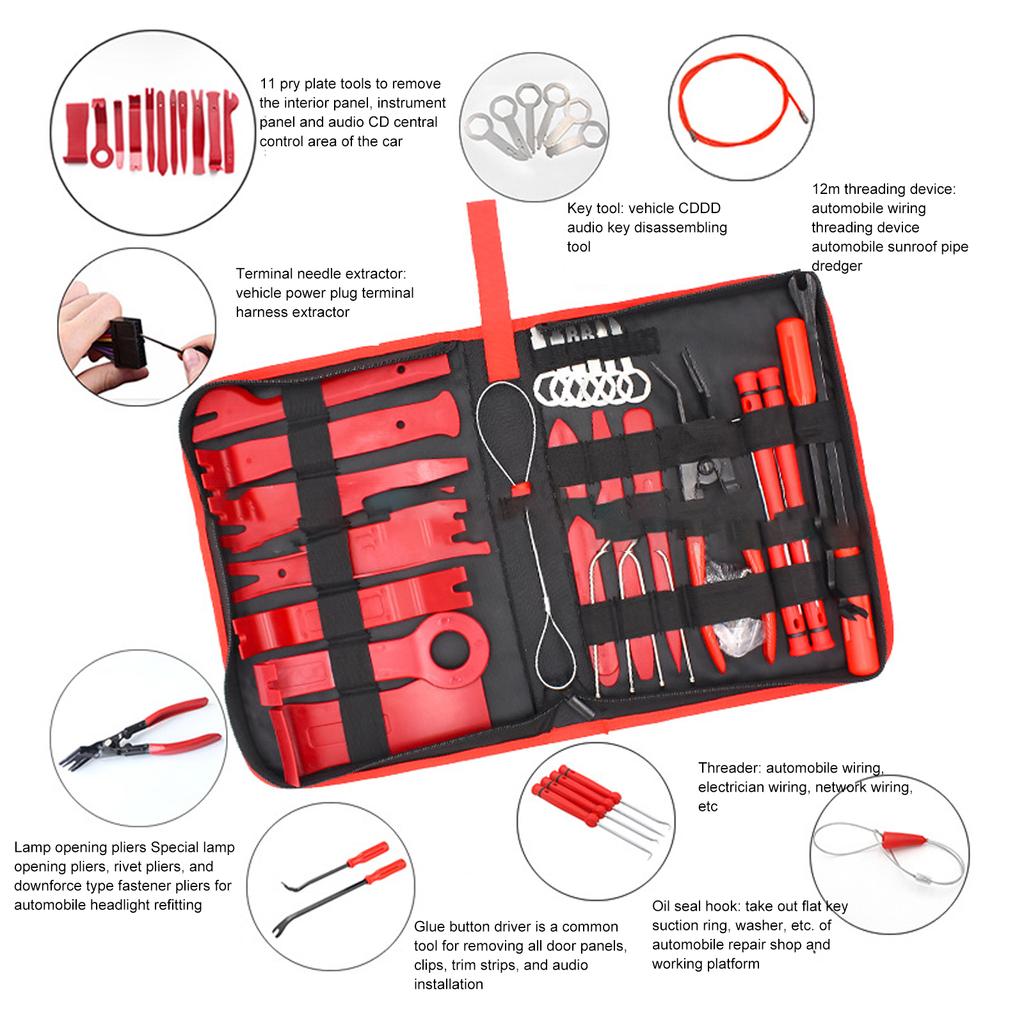 11 pry plate tools to remove the interior panel, instrument panel and audio CD central control area of the car

Key tool: vehicle CDDD audio key disassembling tool

12m threading device: automobile wiring threading device automobile sunroof pipe dredger

Terminal needle extractor: vehicle power plug terminal harness extractor

Threader: automobile wiring, electrician wiring, network wiring, etc

Lamp opening pliers Special lamp opening pliers, rivet pliers, and downforce type fastener pliers for automobile headlight refitting

Glue button driver is a common tool for removing all door panels, clips, trim strips, and audio installation

Oil seal hook: take out flat key suction ring, washer, etc. of automobile repair shop and working platform