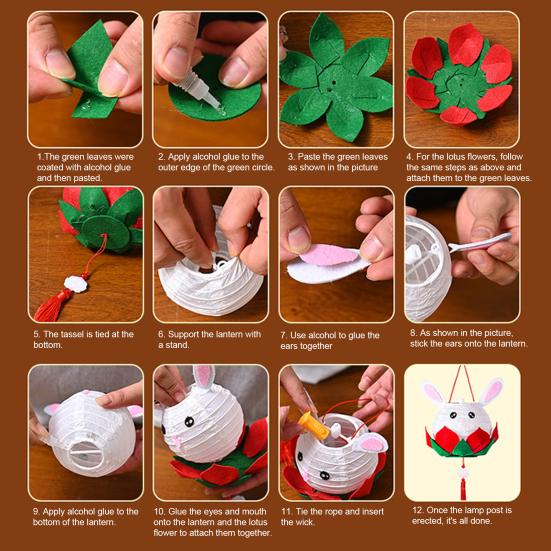 1.The green leaves were coated with alcohol glue and then pasted.

2. Apply alcohol glue to the outer edge of the green circle.

3. Paste the green leaves as shown in the picture

4. For the lotus flowers, follow the same steps as above and attach them to the green leaves.

5. The tassel is tied at the bottom.

6. Support the lantern with a stand.

7. Use alcohol to glue the ears together

8. As shown in the picture, stick the ears onto the lantern.

9. Apply alcohol glue to the bottom of the lantern.

10. Glue the eyes and mouth onto the lantern and the lotus flower to attach them together.

11. Tie the rope and insert the wick.

12. Once the lamp post is erected, it's all done.