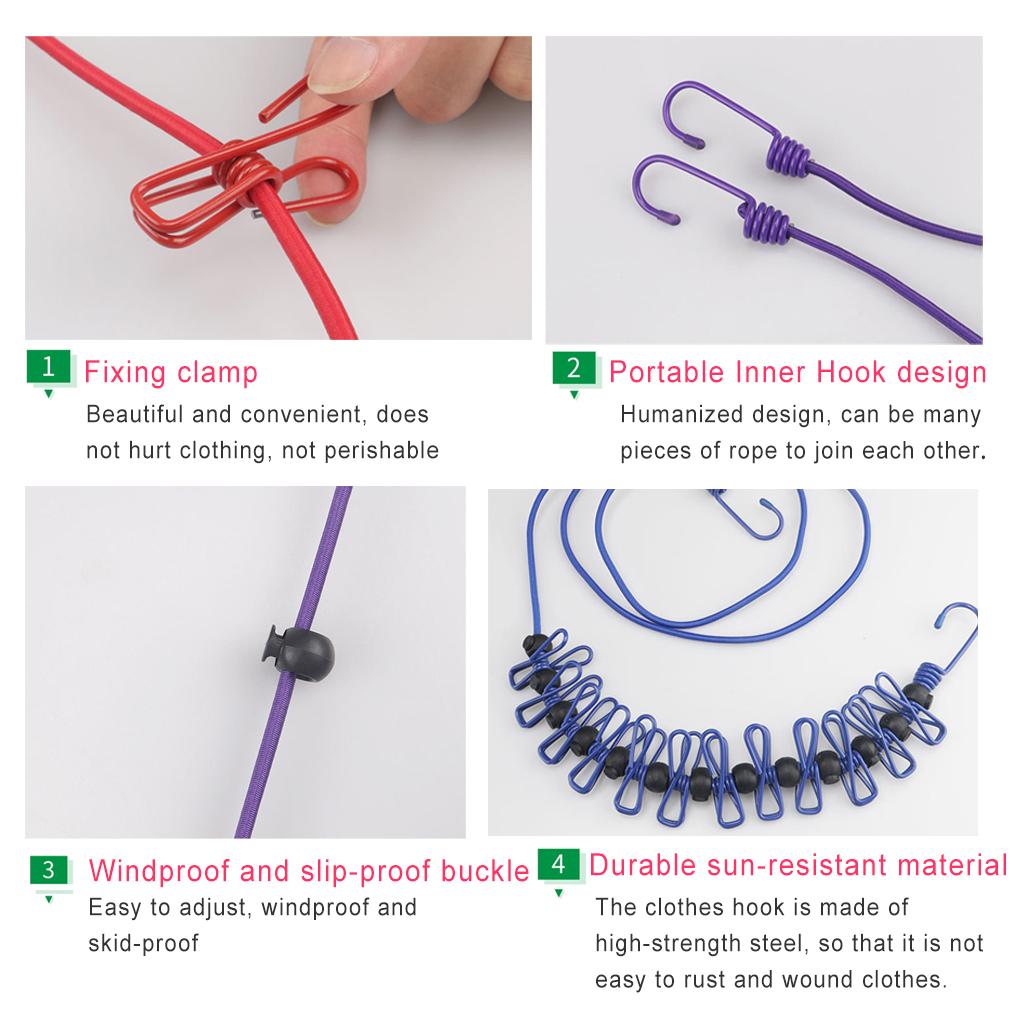 1 Fixing clamp

Beautiful and convenient, does not hurt clothing, not perishable

2 Portable Inner Hook design

Humanized design, can be many pieces of rope to join each other.

3 Windproof and slip-proof buckle

Easy to adjust, windproof and skid-proof

4 Durable sun-resistant material

The clothes hook is made of high-strength steel, so that it is not easy to rust and wound clothes.