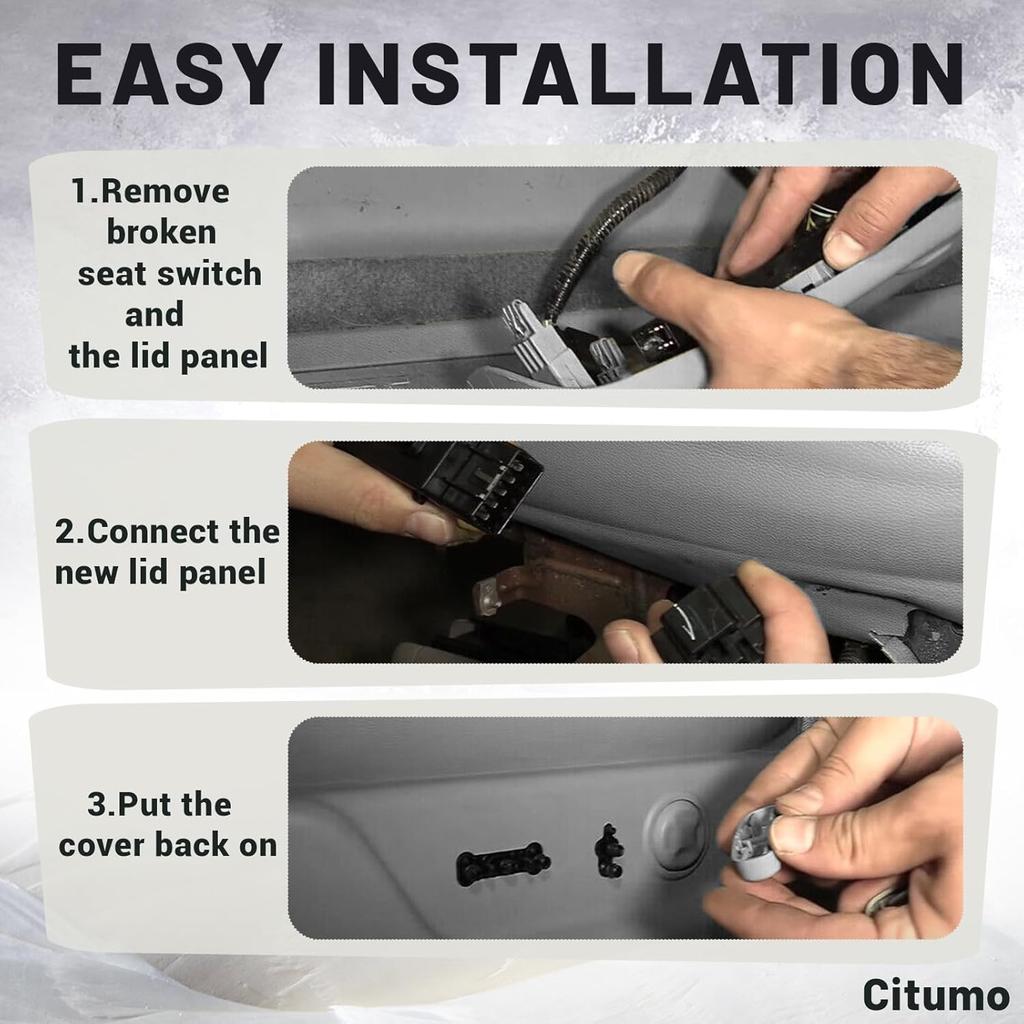 EASY INSTALLATION

1.Remove broken seat switch and the lid panel

2.Connect the new lid panel

3.Put the cover back on

Citumo