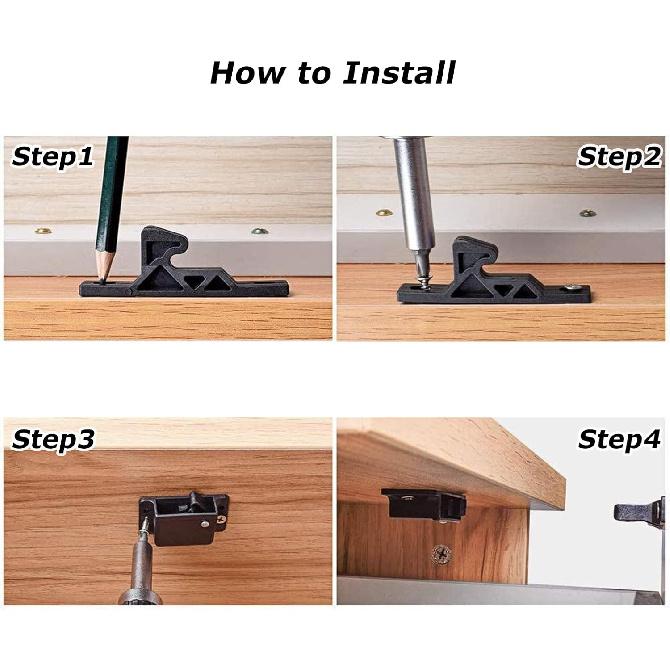 How to Install

Step1

Step2

Step3

Step4