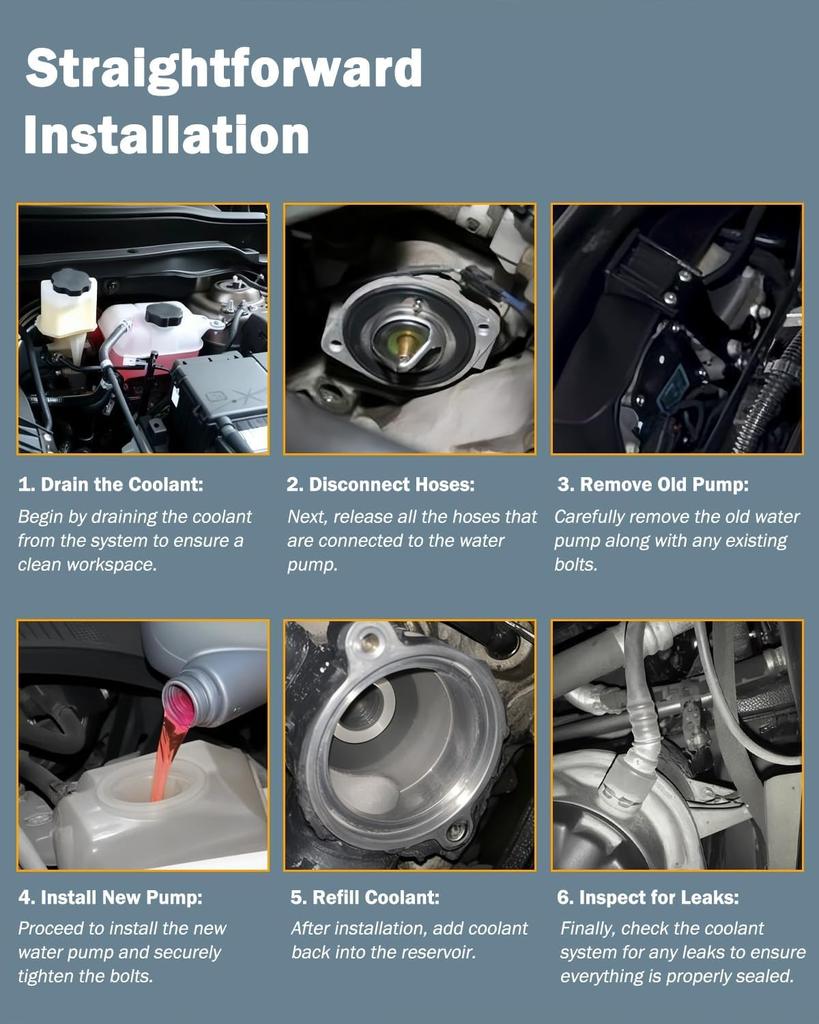 Straightforward Installation

1. Drain the Coolant:

Begin by draining the coolant from the system to ensure a clean workspace.

2. Disconnect Hoses:

Next, release all the hoses that are connected to the water pump.

3. Remove Old Pump:

Carefully remove the old water pump along with any existing bolts.

4. Install New Pump:

Proceed to install the new water pump and securely tighten the bolts.

5. Refill Coolant:

After installation, add coolant back into the reservoir.

6. Inspect for Leaks:

Finally, check the coolant system for any leaks to ensure everything is properly sealed.