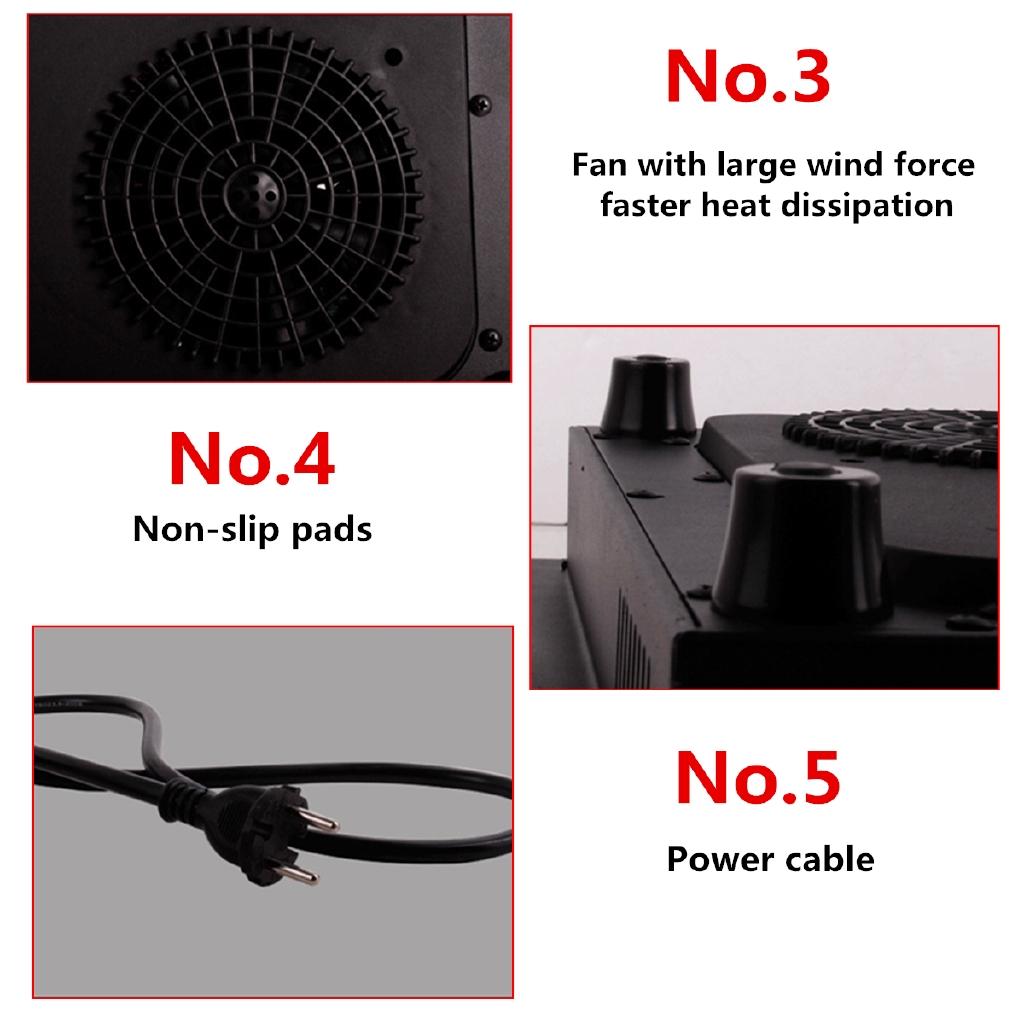 No.3

Fan with large wind force faster heat dissipation

No.4

Non-slip pads

No.5

Power cable