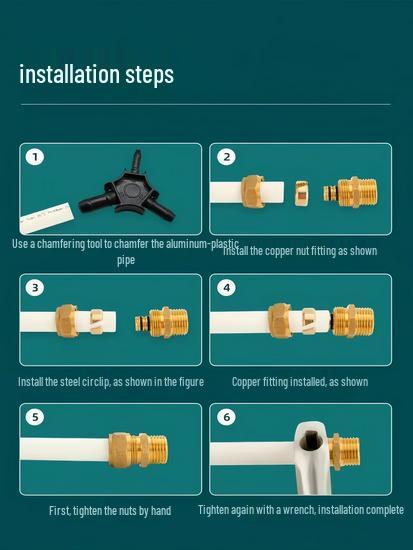 installation steps

1

Use a chamfering tool to chamfer the aluminum-plastic pipe

2

Install the copper nut fitting as shown

3

Install the steel circlip, as shown in the figure

4

Copper fitting installed, as shown

5

First, tighten the nuts by hand

6

Tighten again with a wrench, installation complete