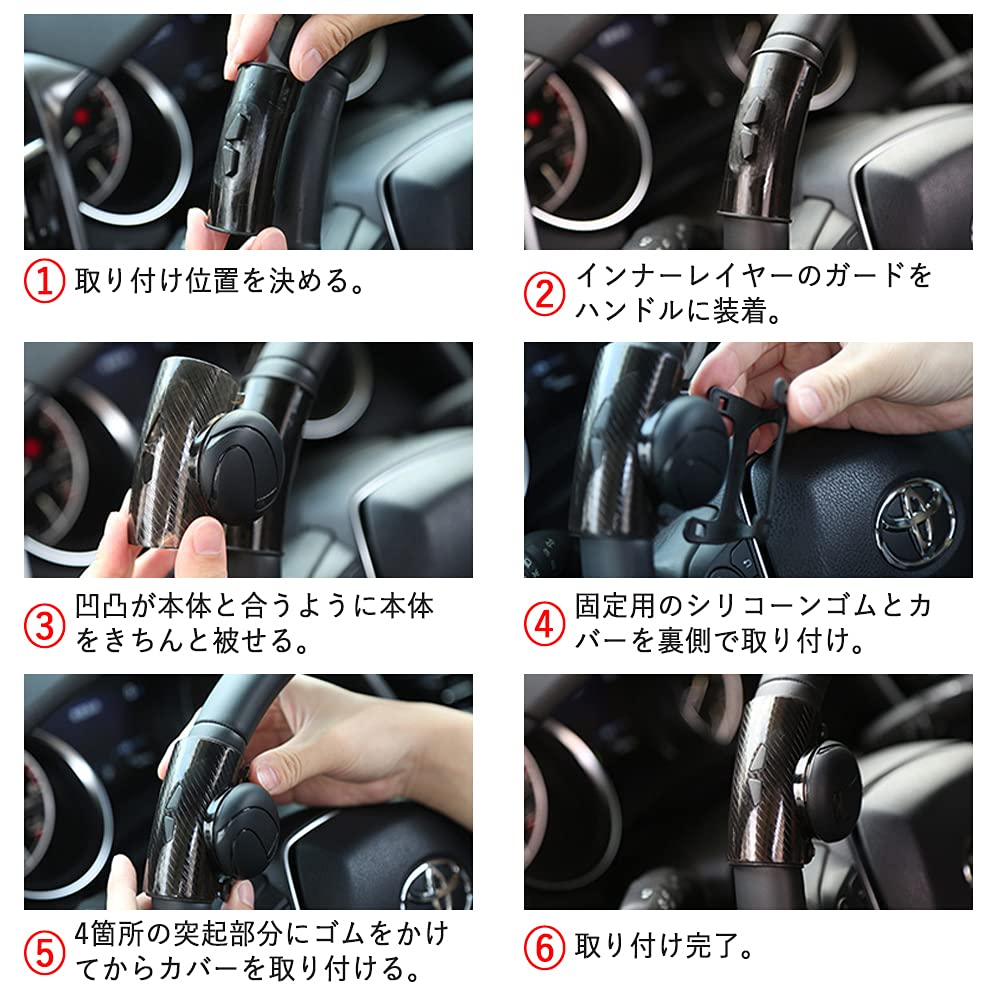 ① 取り付け位置を決める。

② インナーレイヤーのガードをハンドルに装着。

③ 凹凸が本体と合うように本体をきちんと被せる。

④ 固定用のシリコーンゴムとカバーを裏側で取り付け。

⑤ 4箇所の突起部分にゴムをかけてからカバーを取り付ける。

⑥ 取り付け完了。