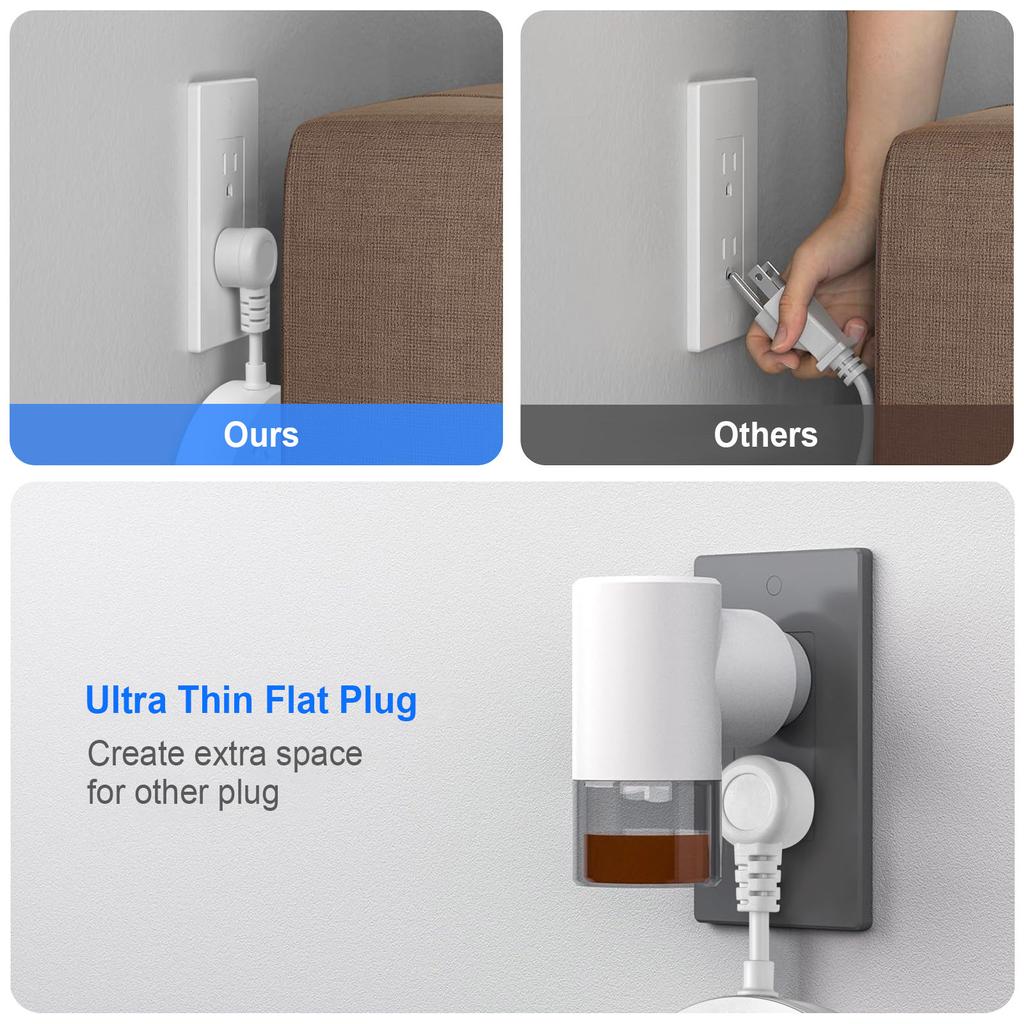 Ours

Others

Ultra Thin Flat Plug

Create extra space for other plug