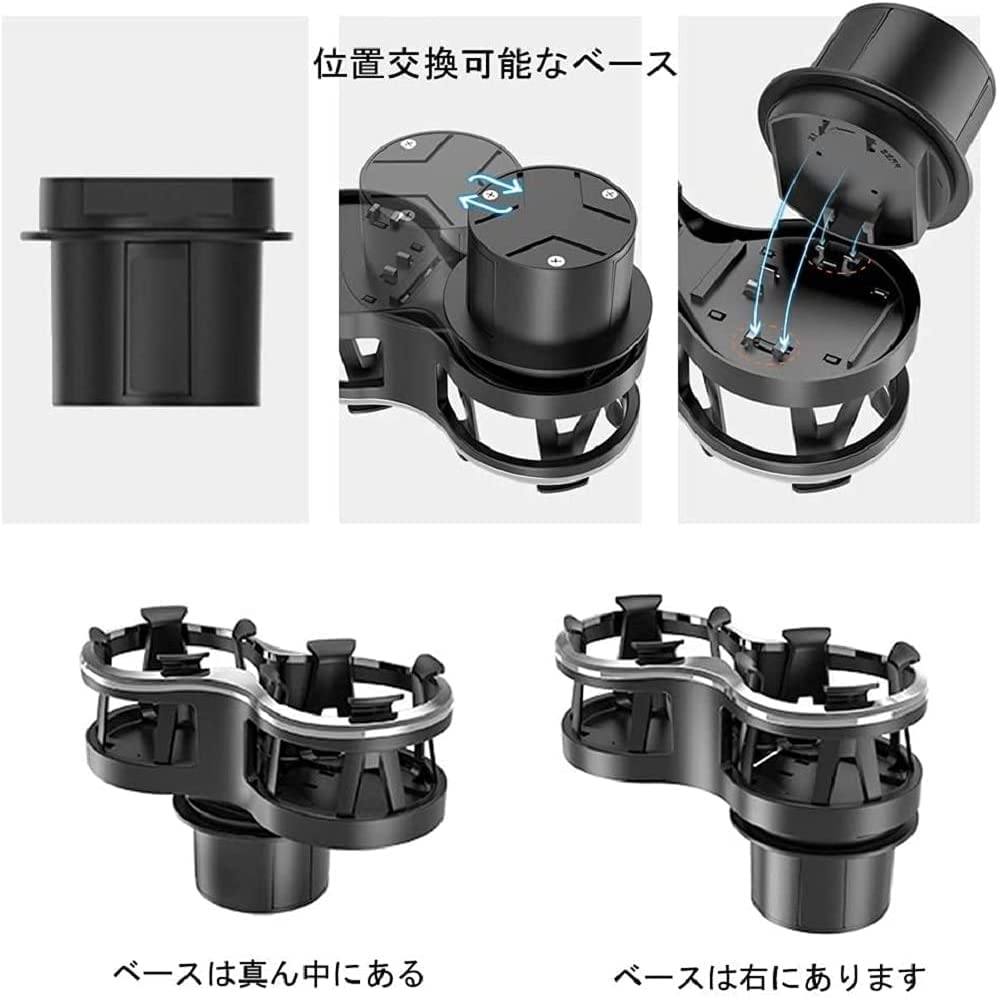 位置交換可能なベース

ベースは真ん中にある

ベースは右にあります