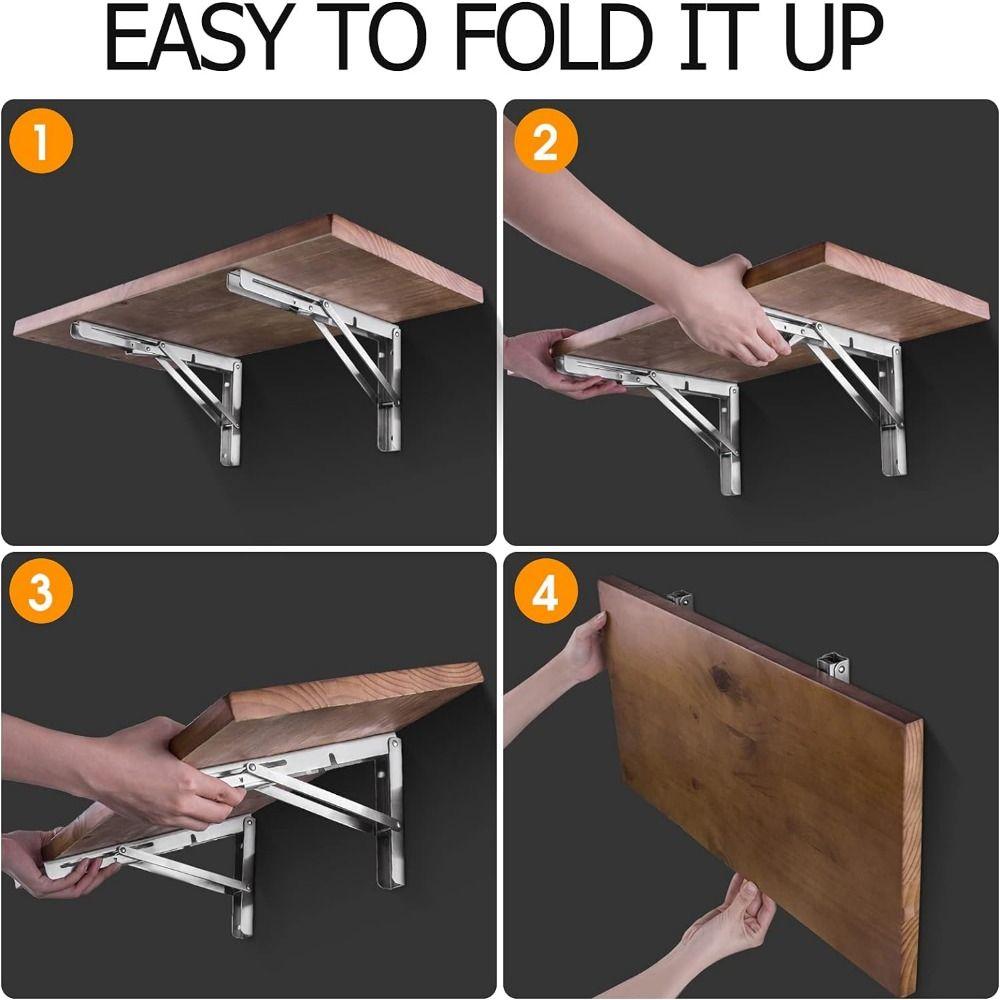 EASY TO FOLD IT UP

1

2

3

4