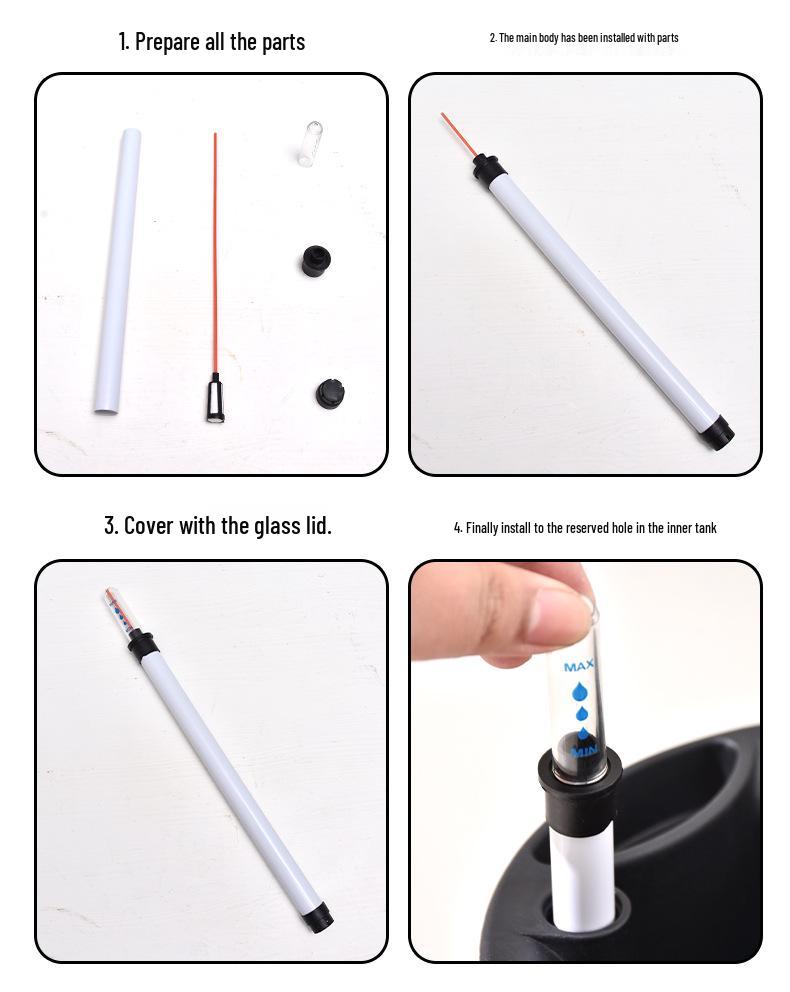 1. Prepare all the parts

2. The main body has been installed with parts

3. Cover with the glass lid.

4. Finally install to the reserved hole in the inner tank

MAX

MIN