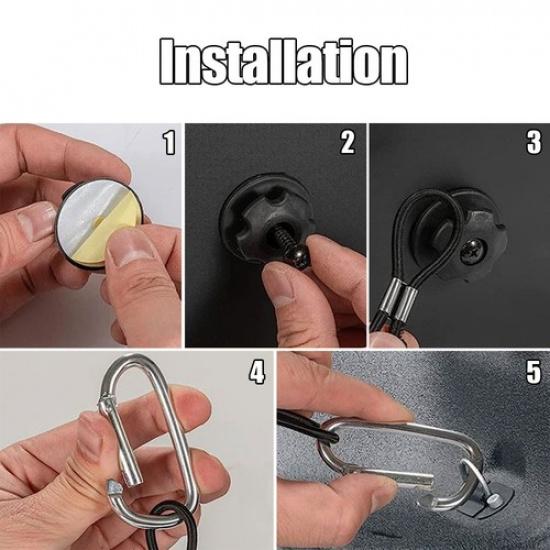 Installation

1

2

3

4

5