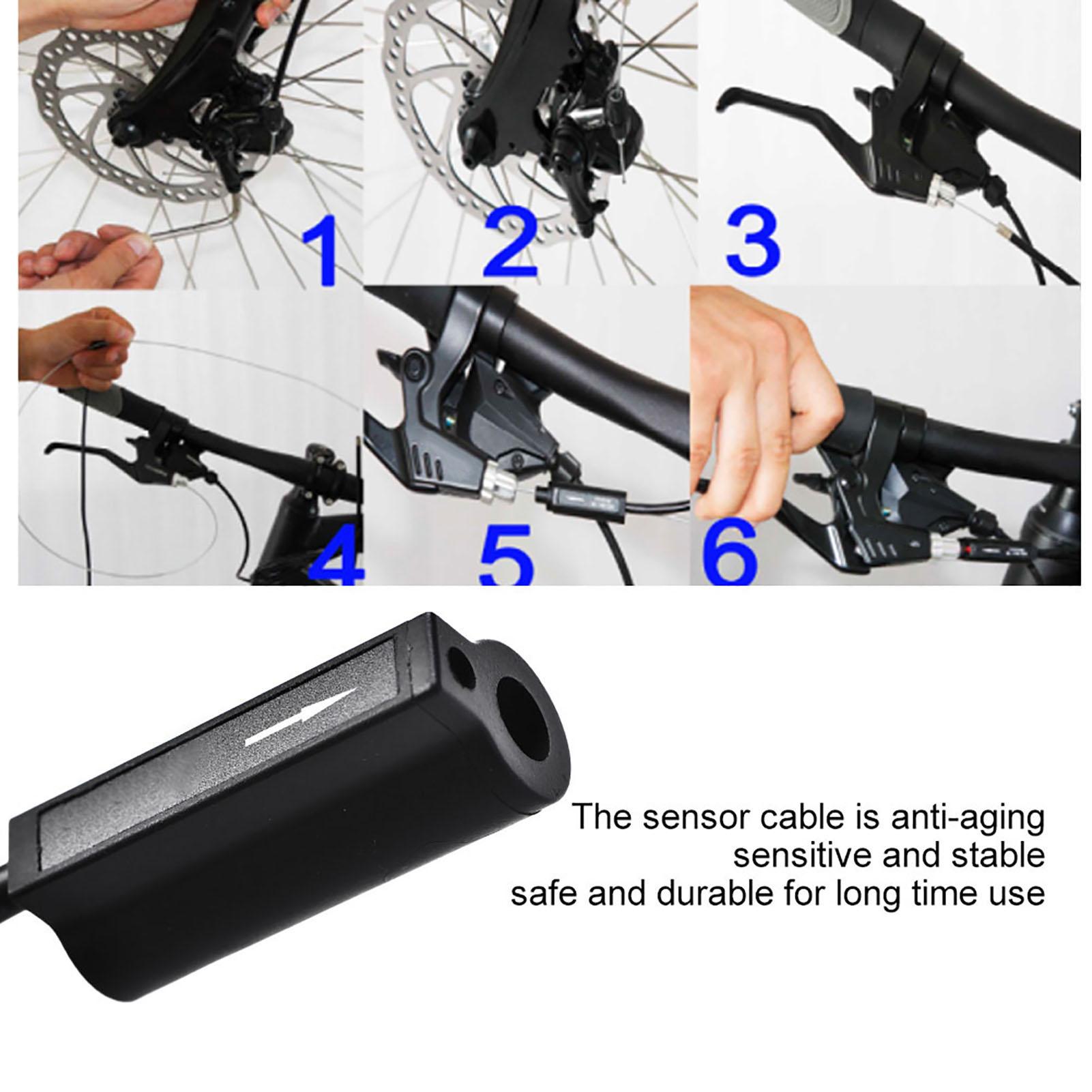 1
2
3
4
5
6

The sensor cable is anti-aging
sensitive and stable
safe and durable for long time use