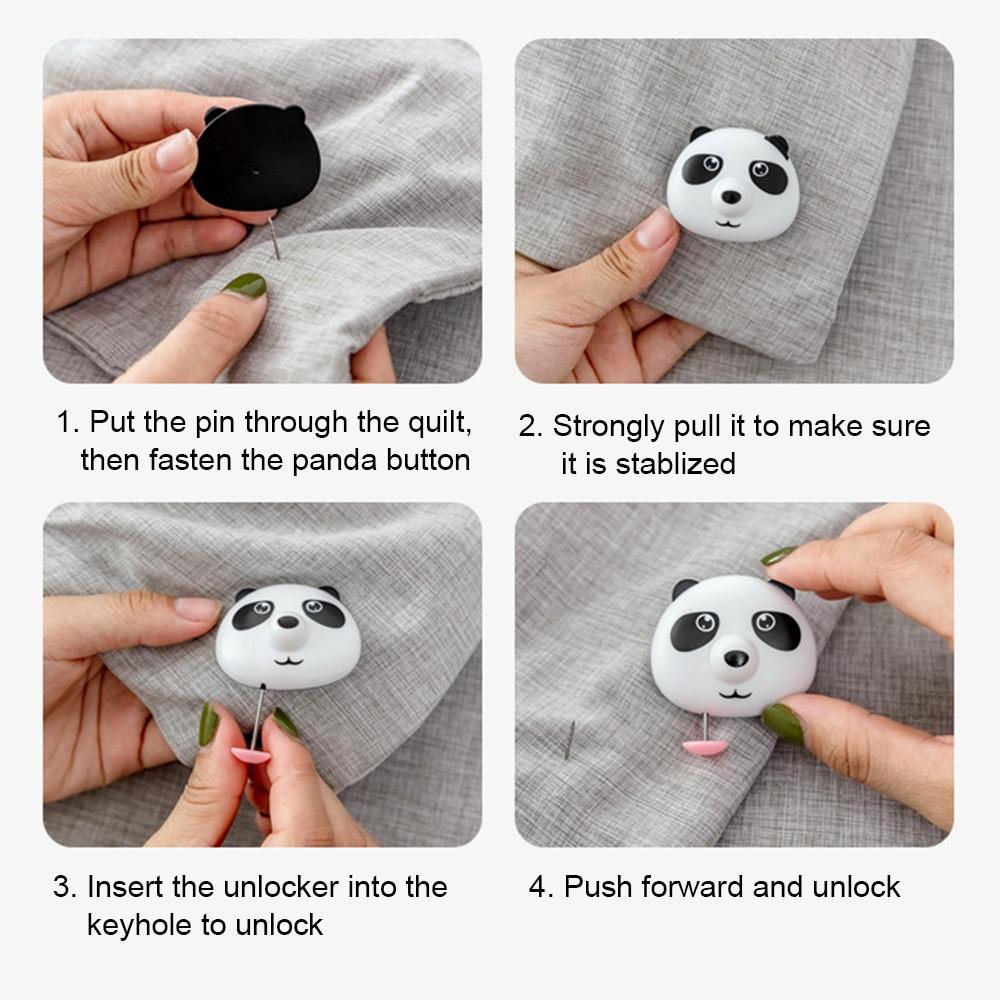 1. Put the pin through the quilt, then fasten the panda button

2. Strongly pull it to make sure it is stablized

3. Insert the unlocker into the keyhole to unlock

4. Push forward and unlock