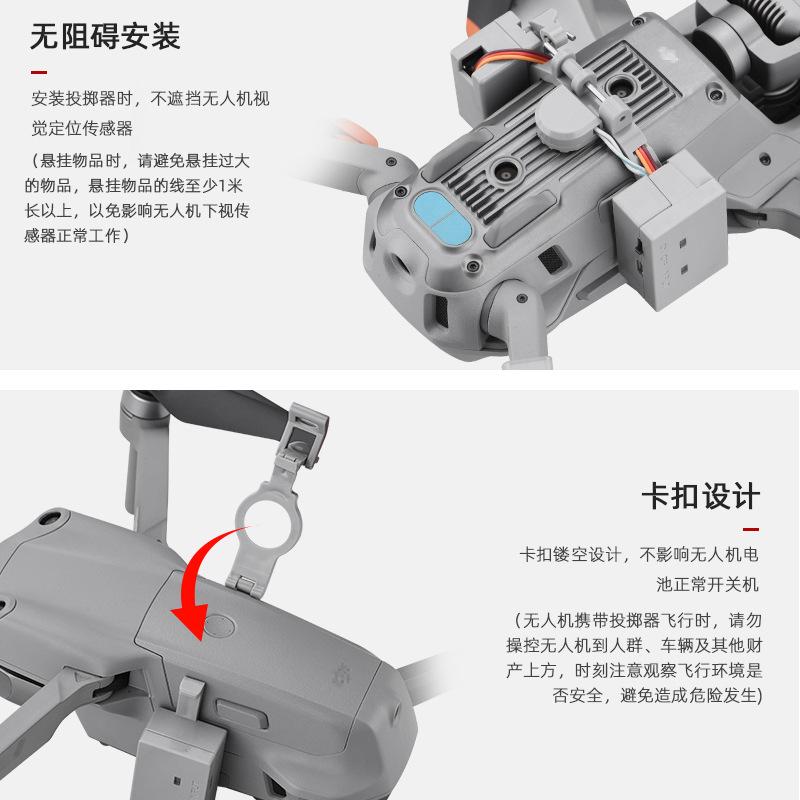 无阻碍安装

安装投掷器时，不遮挡无人机视觉定位传感器

（悬挂物品时，请避免悬挂过大的物品，悬挂物品的线至少1米长以上，以免影响无人机下视传感器正常工作）

卡扣设计

卡扣镂空设计，不影响无人机电池正常开关机

（无人机携带投掷器飞行时，请勿操控无人机到人群、车辆及其他财产上方，时刻注意观察飞行环境是否安全，避免造成危险发生)