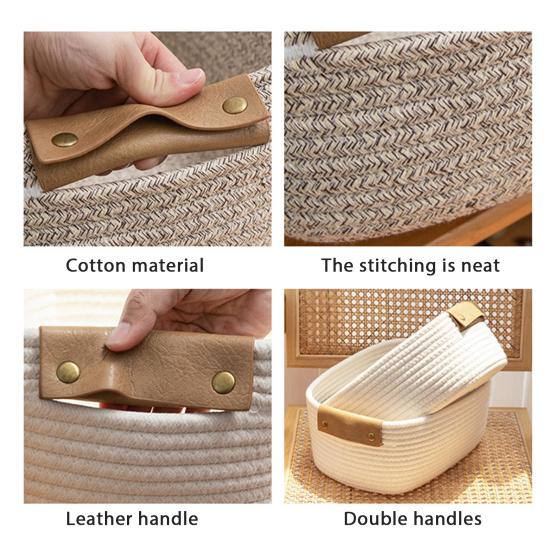 Cotton material

The stitching is neat

Leather handle

Double handles