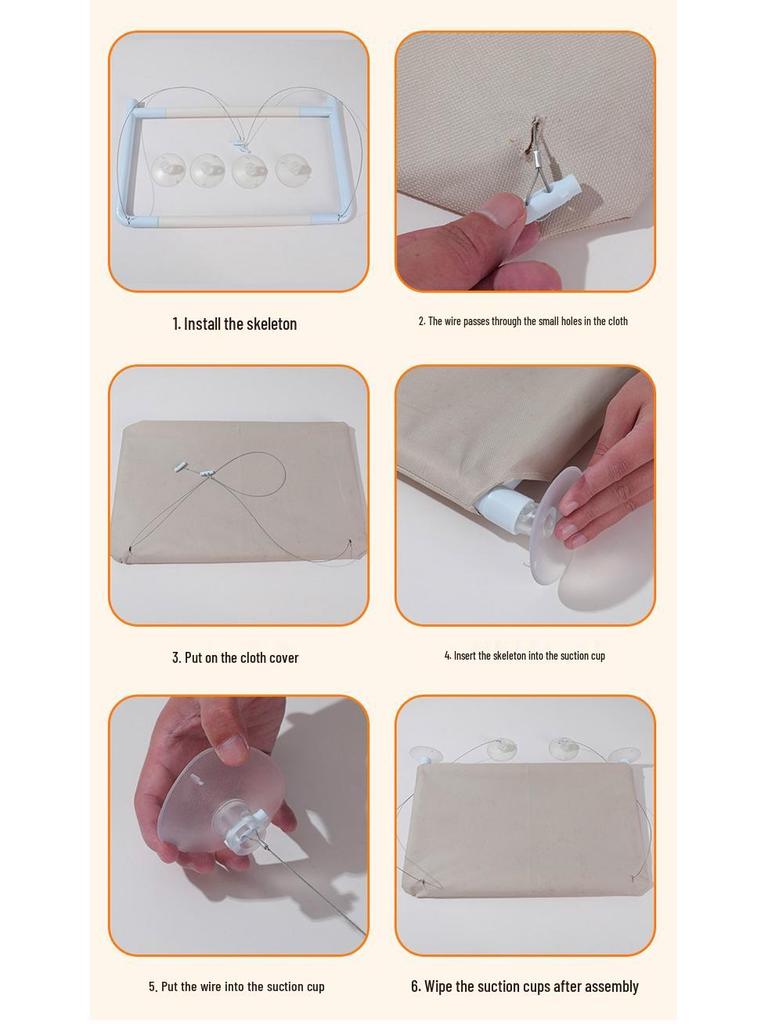 1. Install the skeleton

2. The wire passes through the small holes in the cloth

3. Put on the cloth cover

4. Insert the skeleton into the suction cup

5. Put the wire into the suction cup

6. Wipe the suction cups after assembly