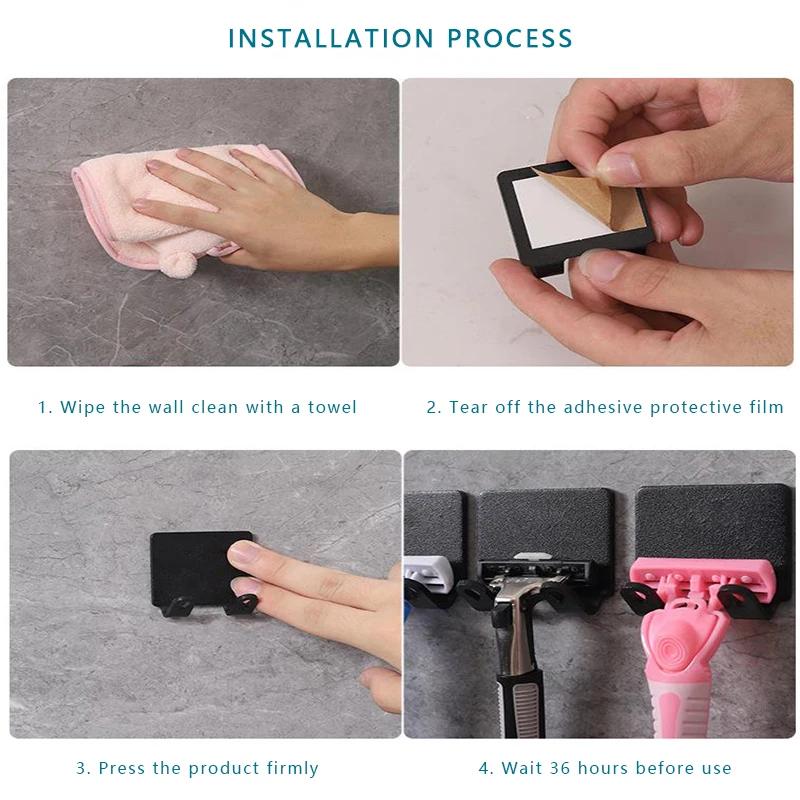 INSTALLATION PROCESS

1. Wipe the wall clean with a towel

2. Tear off the adhesive protective film

3. Press the product firmly

4. Wait 36 hours before use