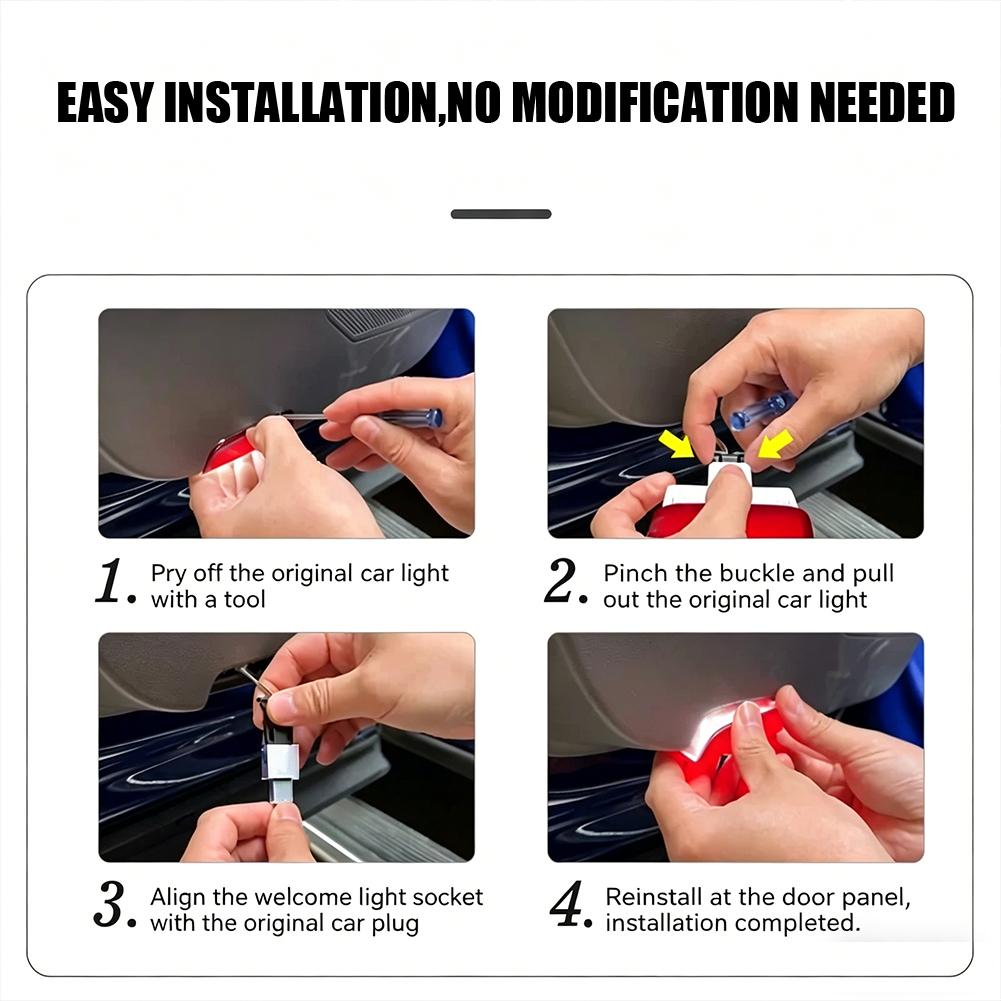 EASY INSTALLATION,NO MODIFICATION NEEDED

1. Pry off the original car light with a tool

2. Pinch the buckle and pull out the original car light

3. Align the welcome light socket with the original car plug

4. Reinstall at the door panel, installation completed.