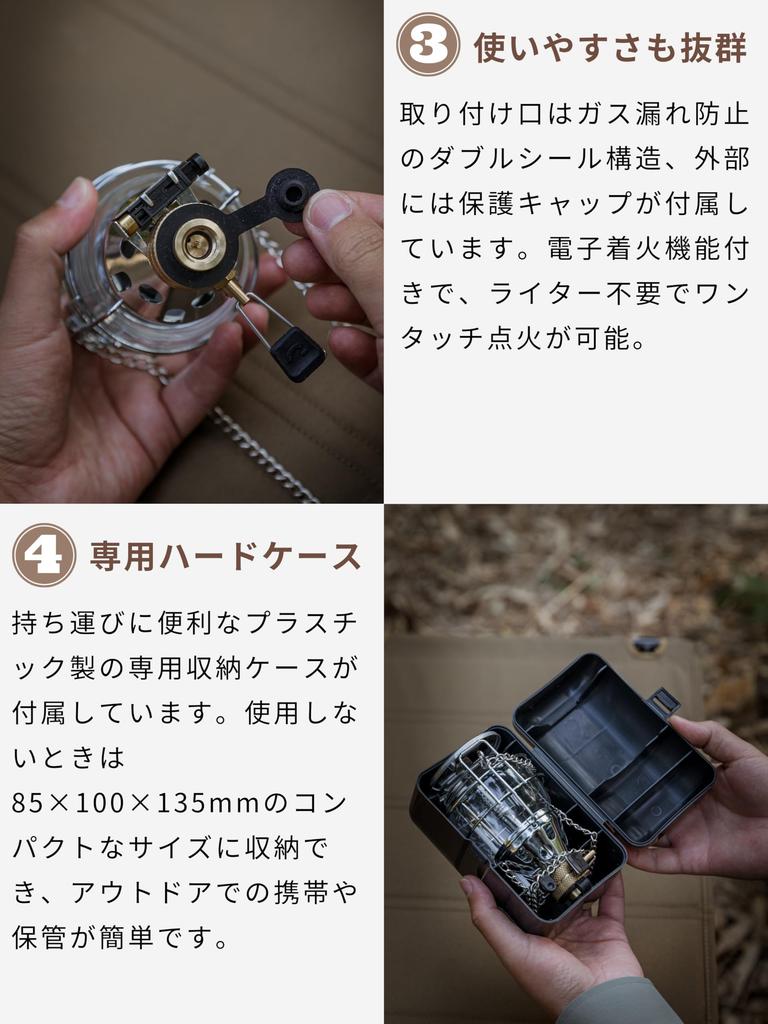 3 使いやすさも抜群

取り付け口はガス漏れ防止のダブルシール構造、外部には保護キャップが付属しています。電子着火機能付きで、ライター不要でワンタッチ点火が可能。

4 専用ハードケース

持ち運びに便利なプラスチック製の専用収納ケースが付属しています。使用しないときは85×100×135mmのコンパクトなサイズに収納でき、アウトドアでの携帯や保管が簡単です。