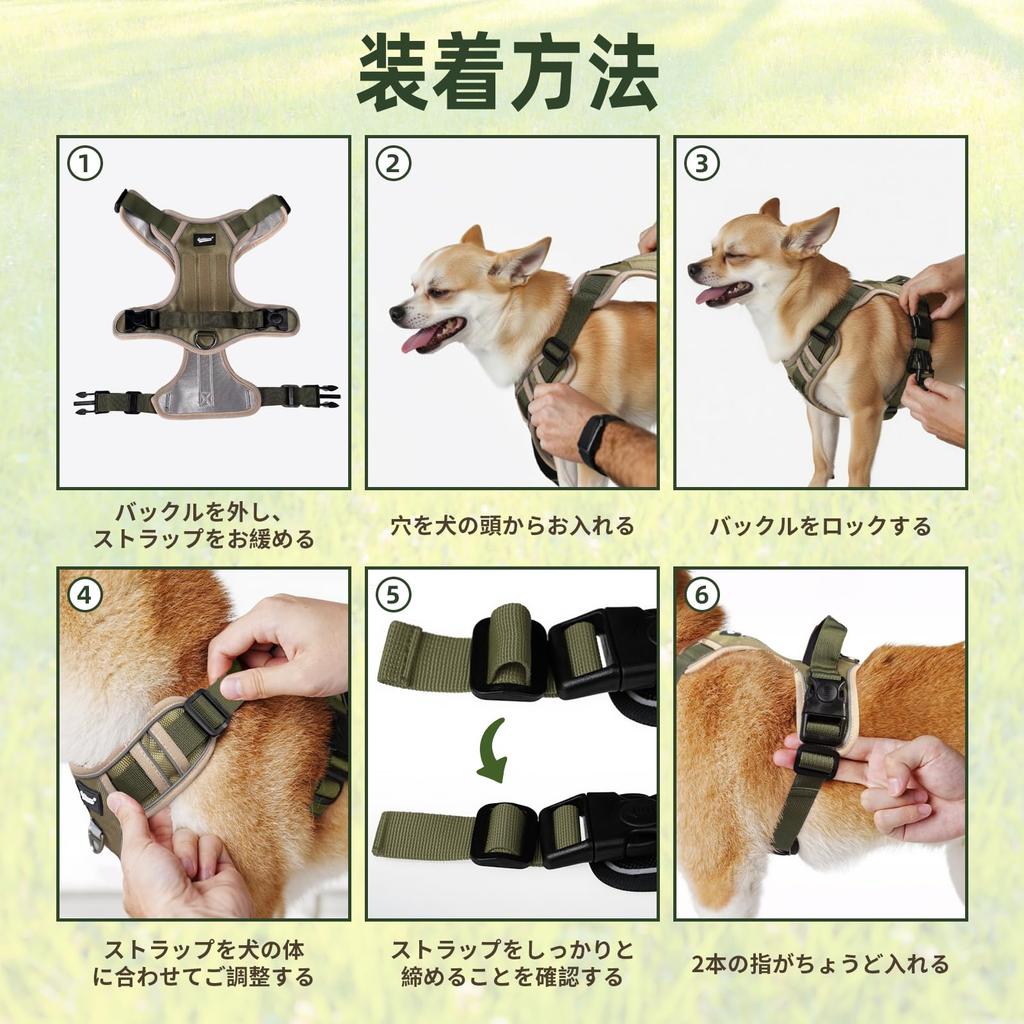 装着方法

①

バックルを外し、ストラップをお緩める

②

穴を犬の頭からお入れる

③

バックルをロックする

④

ストラップを犬の体に合わせてご調整する

⑤

ストラップをしっかりと締めることを確認する

⑥

2本の指がちょうど入れる