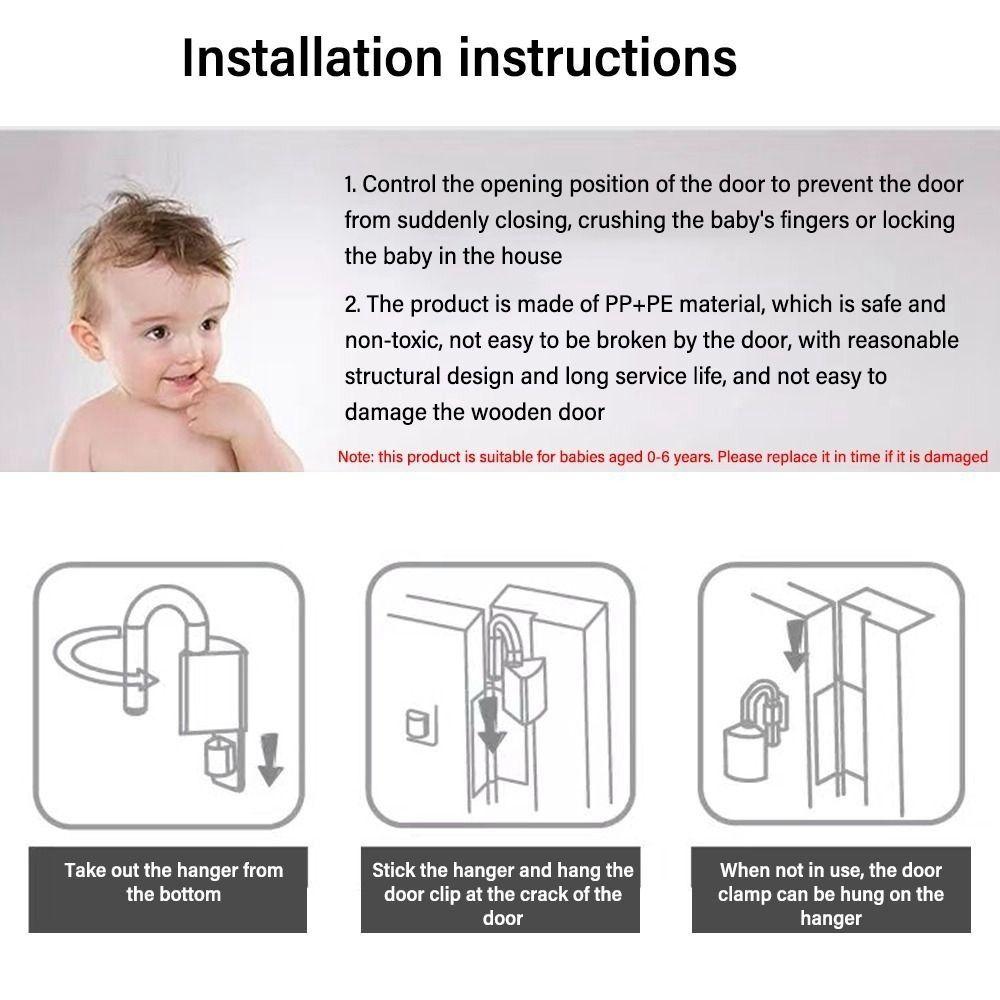 Installation instructions

1. Control the opening position of the door to prevent the door from suddenly closing, crushing the baby's fingers or locking the baby in the house

2. The product is made of PP+PE material, which is safe and non-toxic, not easy to be broken by the door, with reasonable structural design and long service life, and not easy to damage the wooden door

Note: this product is suitable for babies aged 0-6 years. Please replace it in time if it is damaged

Take out the hanger from the bottom

Stick the hanger and hang the door clip at the crack of the door

When not in use, the door clamp can be hung on the hanger