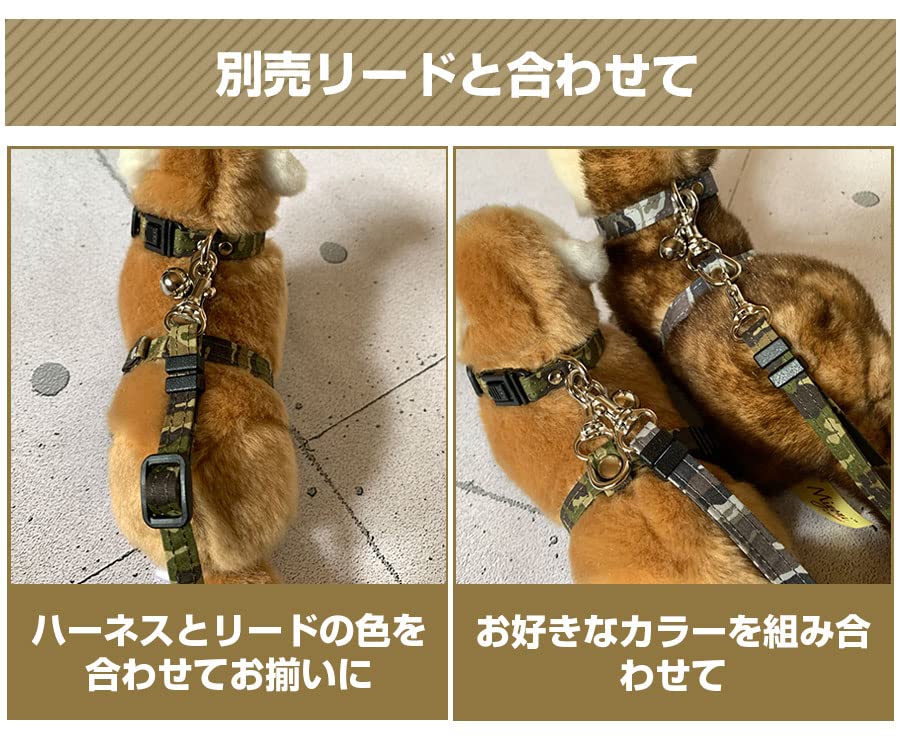 別売リードと合わせて

ハーネスとリードの色を合わせてお揃いに

お好きなカラーを組み合わせて